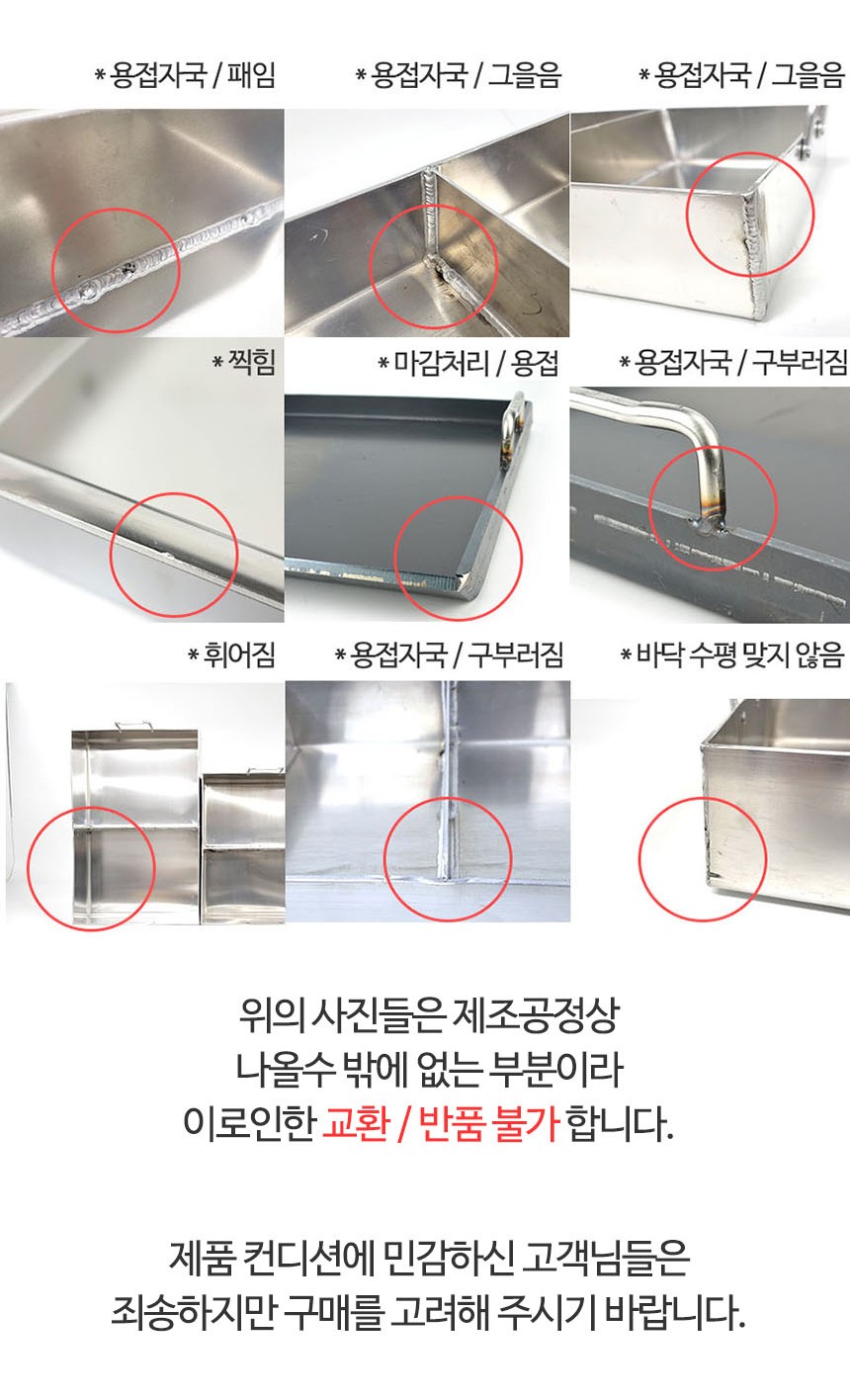 * 용접자국 / 패임

* 용접자국 / 그을음

* 용접자국 / 그을음

* 찍힘

* 마감처리 / 용접

* 용접자국 / 구부러짐

* 휘어짐

* 용접자국 / 구부러짐

* 바닥 수평 맞지 않음

위의 사진들은 제조공정상
나올수 밖에 없는 부분이라
이로인한 교환 / 반품 불가 합니다.

제품 컨디션에 민감하신 고객님들은
죄송하지만 구매를 고려해 주시기 바랍니다.