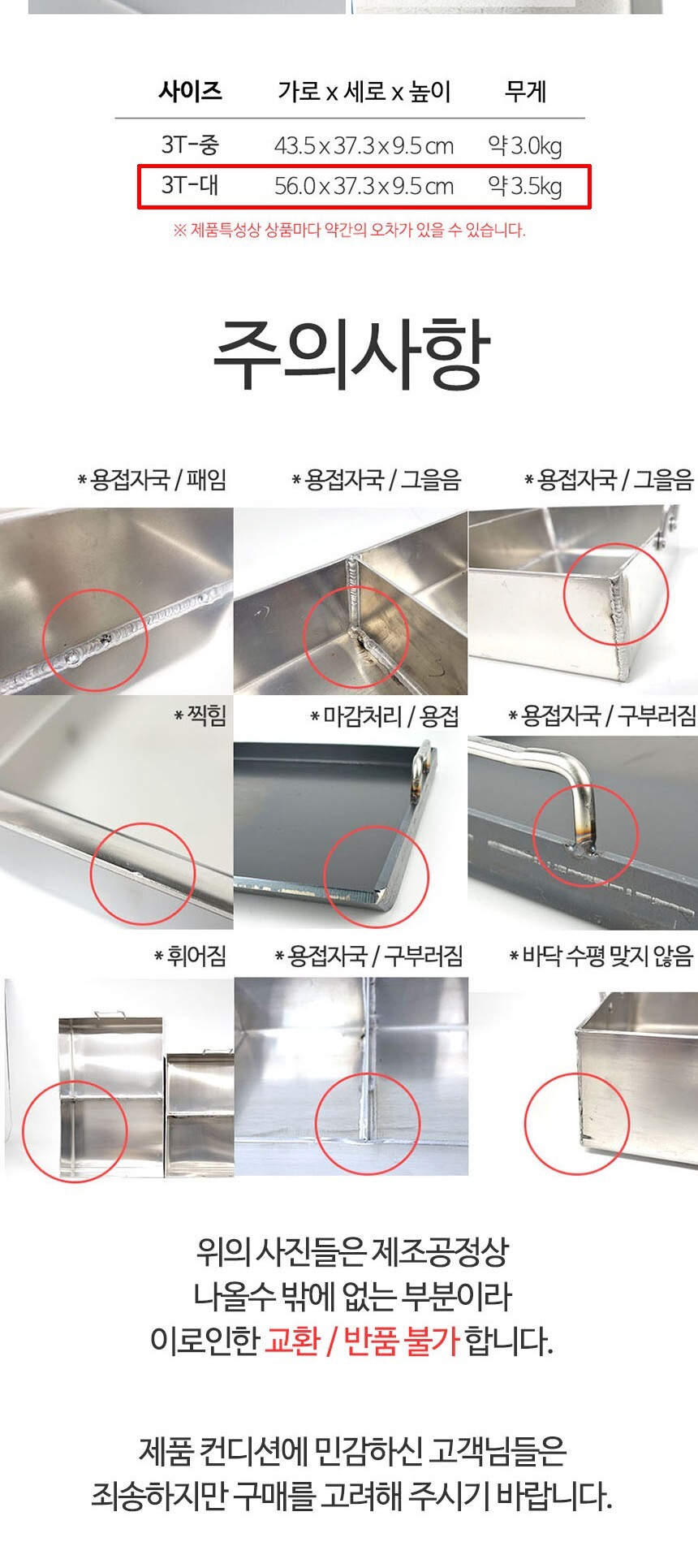 | 사이즈 | 가로 x 세로 x 높이 | 무게 |
|---|---|---|
| 3T-중 | 43.5 x 37.3 x 9.5 cm | 약 3.0kg |
| 3T-대 | 56.0 x 37.3 x 9.5 cm | 약 3.5kg |

※ 제품특성상 상품마다 약간의 오차가 있을 수 있습니다.

주의사항

* 용접자국 / 패임
* 용접자국 / 그을음
* 용접자국 / 그을음
* 찍힘
* 마감처리 / 용접
* 용접자국 / 구부러짐
* 휘어짐
* 용접자국 / 구부러짐
* 바닥 수평 맞지 않음

위의 사진들은 제조공정상
나올수 밖에 없는 부분이라
이로인한 교환 / 반품 불가 합니다.

제품 컨디션에 민감하신 고객님들은
죄송하지만 구매를 고려해 주시기 바랍니다.