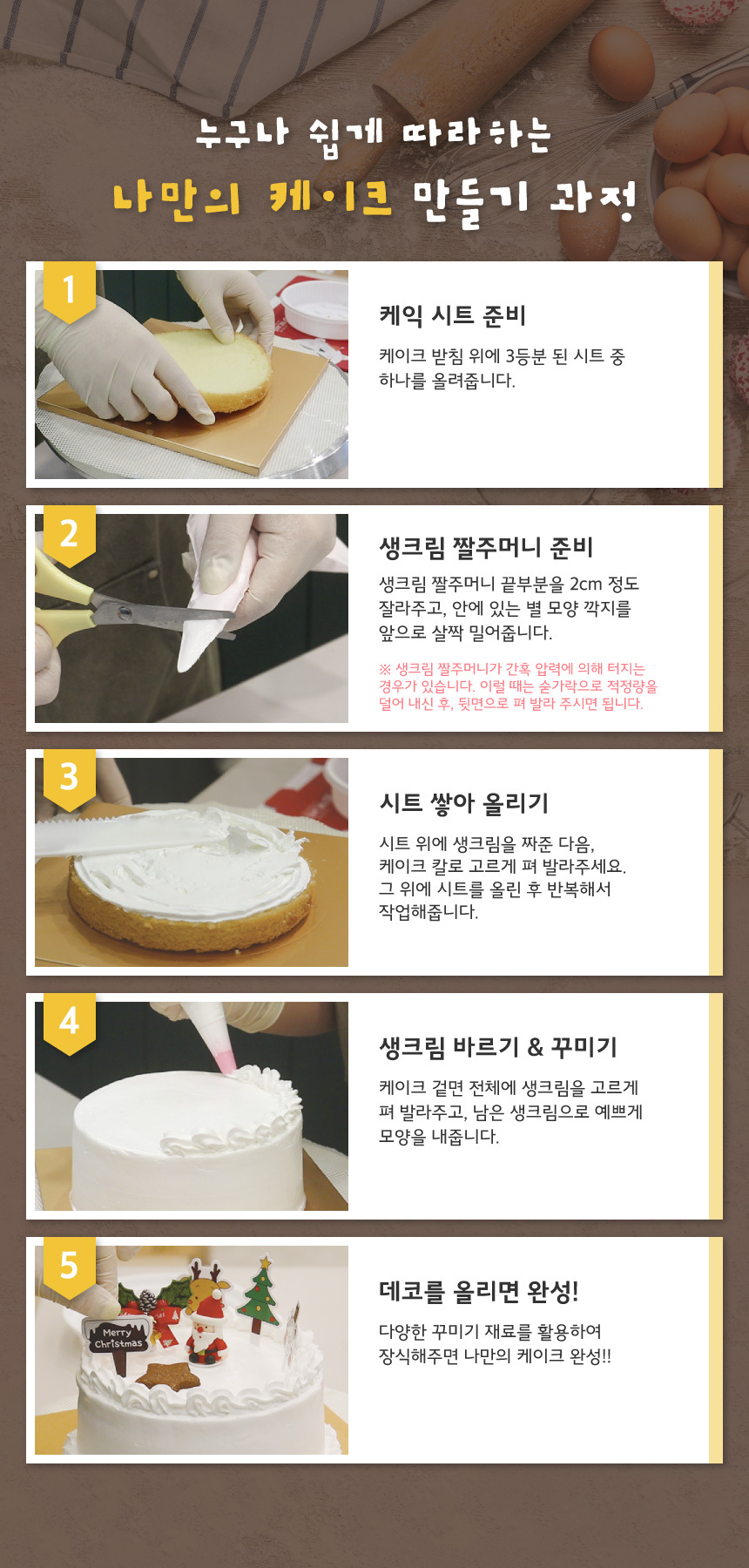 누구나 쉽게 따라하는

나만의 케이크 만들기 과정

1

케익 시트 준비

케이크 받침 위에 3등분 된 시트 중 하나를 올려줍니다.

2

생크림 짤주머니 준비

생크림 짤주머니 끝부분을 2cm 정도 잘라주고, 안에 있는 별 모양 깍지를 앞으로 살짝 밀어줍니다.

※ 생크림 짤주머니가 간혹 압력에 의해 터지는 경우가 있습니다. 이럴 때는 숟가락으로 적정량을 덜어 내신 후, 뒷면으로 펴 발라 주시면 됩니다.

3

시트 쌓아 올리기

시트 위에 생크림을 짜준 다음, 케이크 칼로 고르게 펴 발라주세요. 그 위에 시트를 올린 후 반복해서 작업해줍니다.

4

생크림 바르기 & 꾸미기

케이크 겉면 전체에 생크림을 고르게 펴 발라주고, 남은 생크림으로 예쁘게 모양을 내줍니다.

5

Merry Christmas

데코를 올리면 완성!

다양한 꾸미기 재료를 활용하여 장식해주면 나만의 케이크 완성!!