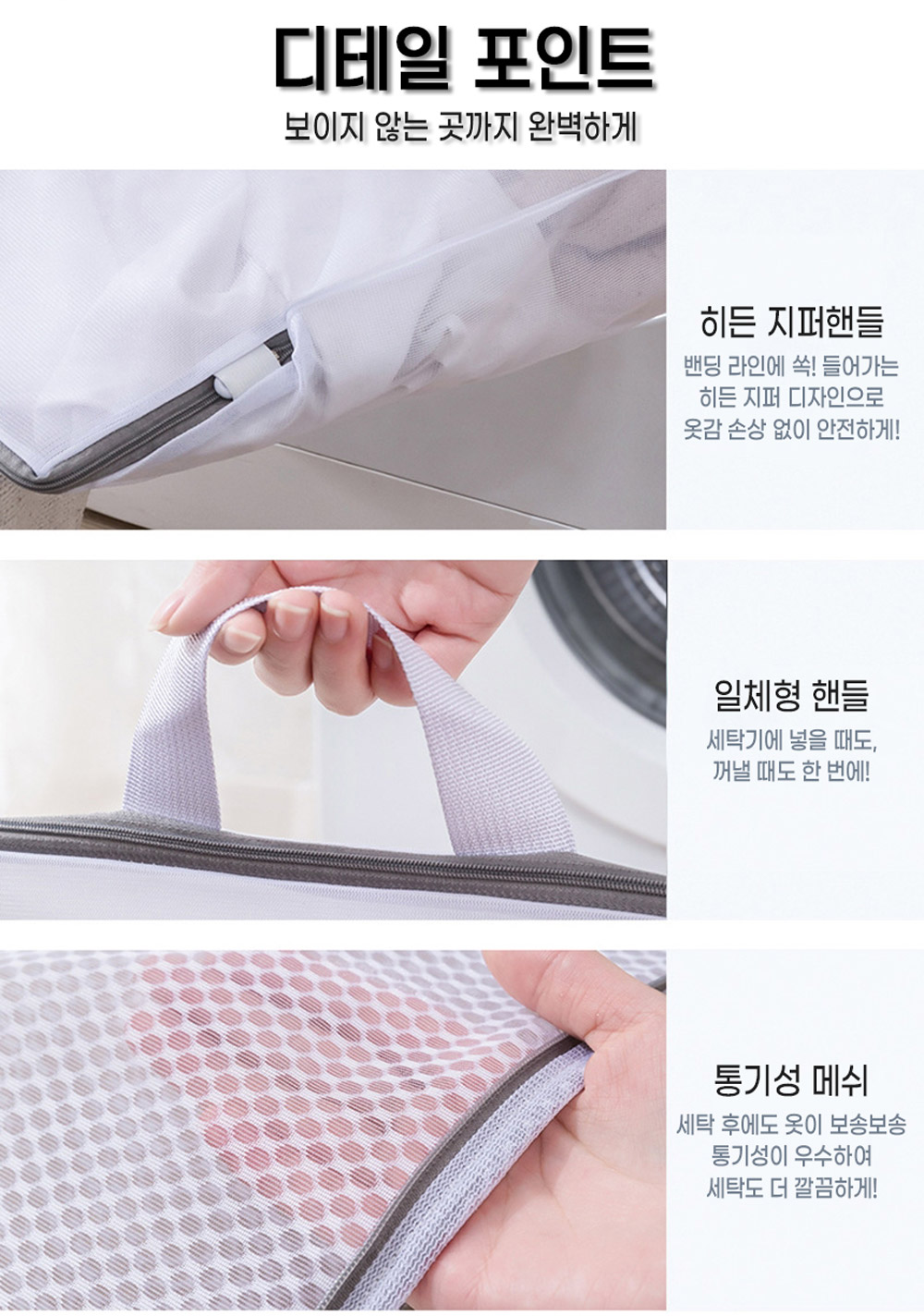 디테일 포인트

보이지 않는 곳까지 완벽하게

히든 지퍼핸들

밴딩 라인에 쏙! 들어가는 히든 지퍼 디자인으로 옷감 손상 없이 안전하게!

일체형 핸들

세탁기에 넣을 때도, 꺼낼 때도 한 번에!

통기성 메쉬

세탁 후에도 옷이 보송보송 통기성이 우수하여 세탁도 더 깔끔하게!