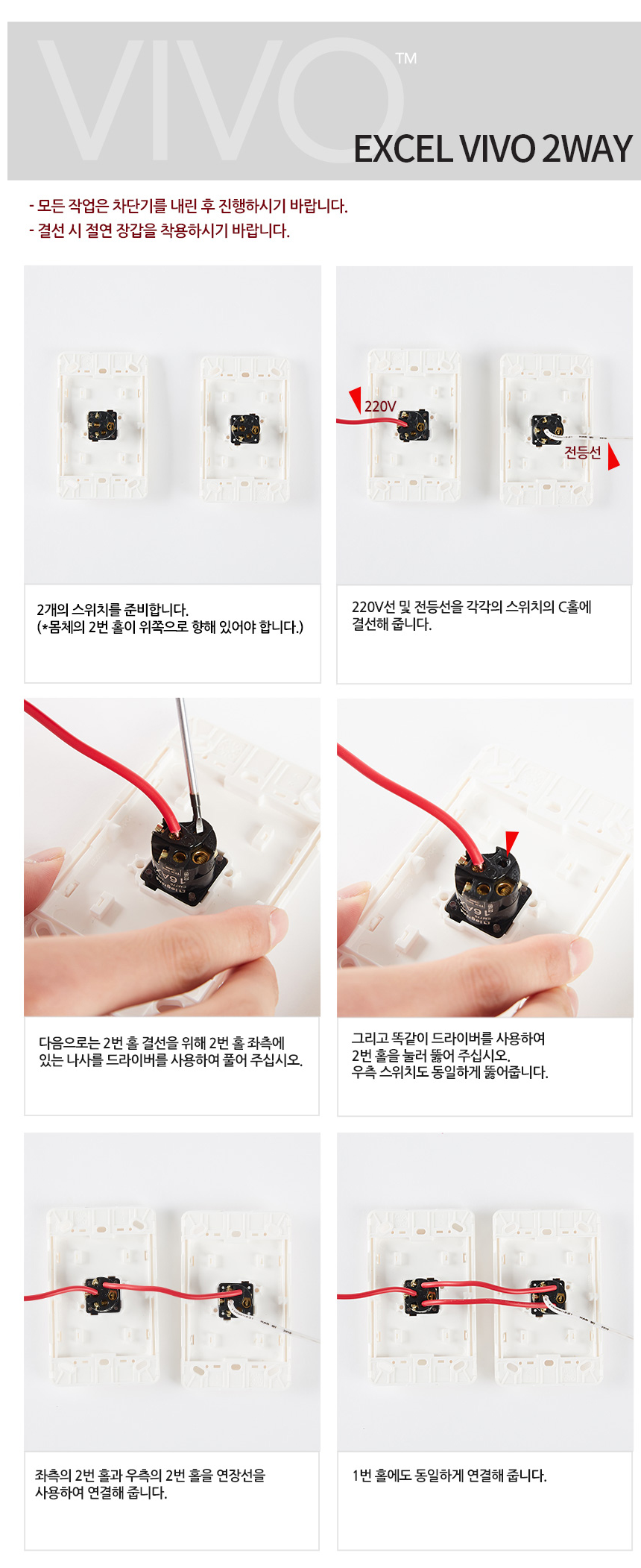 VIVO™

EXCEL VIVO 2WAY

- 모든 작업은 차단기를 내린 후 진행하시기 바랍니다.
- 결선 시 절연 장갑을 착용하시기 바랍니다.

2개의 스위치를 준비합니다.
(*몸체의 2번 홀이 위쪽으로 향해 있어야 합니다.)

220V

전등선

220V선 및 전등선을 각각의 스위치의 C홀에 결선해 줍니다.

다음으로는 2번 홀 결선을 위해 2번 홀 좌측에 있는 나사를 드라이버를 사용하여 풀어 주십시오.

그리고 똑같이 드라이버를 사용하여 2번 홀을 눌러 뚫어 주십시오.
우측 스위치도 동일하게 뚫어줍니다.

좌측의 2번 홀과 우측의 2번 홀을 연장선을 사용하여 연결해 줍니다.

1번 홀에도 동일하게 연결해 줍니다.