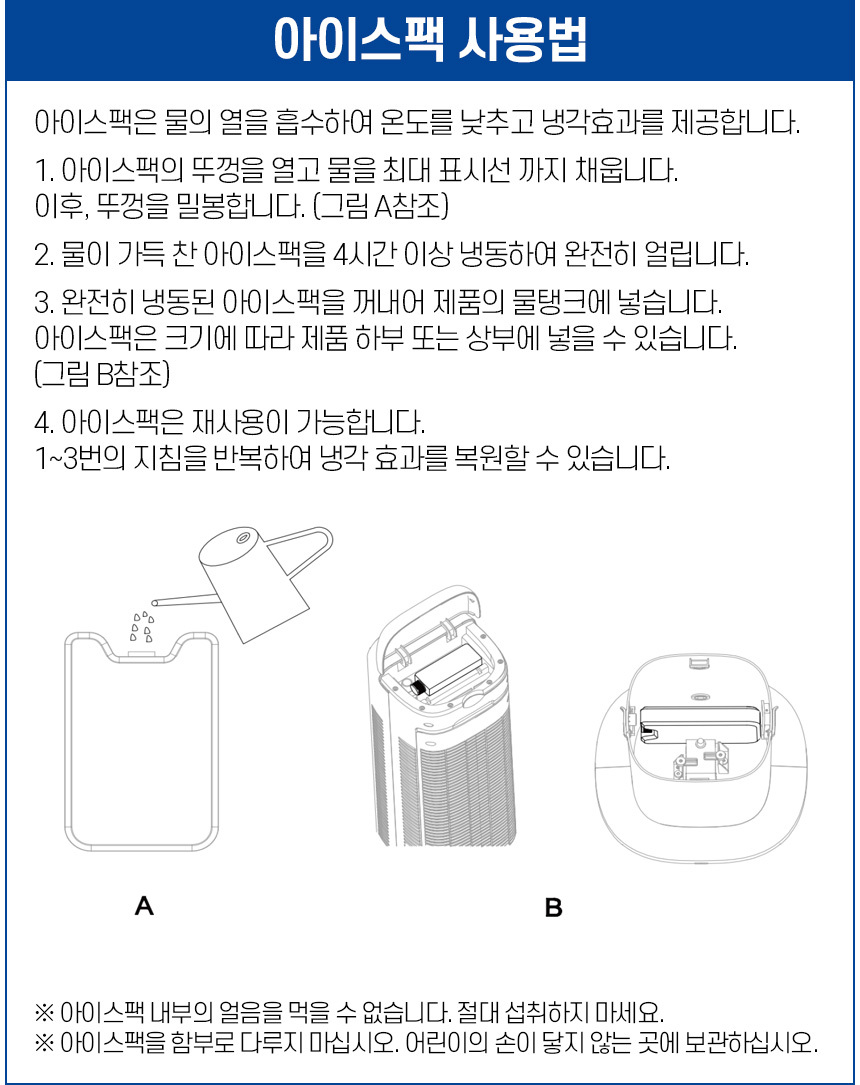 아이스팩 사용법

아이스팩은 물의 열을 흡수하여 온도를 낮추고 냉각효과를 제공합니다.

1. 아이스팩의 뚜껑을 열고 물을 최대 표시선 까지 채웁니다.
이후, 뚜껑을 밀봉합니다. (그림 A참조)

2. 물이 가득 찬 아이스팩을 4시간 이상 냉동하여 완전히 얼립니다.

3. 완전히 냉동된 아이스팩을 꺼내어 제품의 물탱크에 넣습니다.
아이스팩은 크기에 따라 제품 하부 또는 상부에 넣을 수 있습니다.
(그림 B참조)

4. 아이스팩은 재사용이 가능합니다.
1~3번의 지침을 반복하여 냉각 효과를 복원할 수 있습니다.

A

B

※ 아이스팩 내부의 얼음을 먹을 수 없습니다. 절대 섭취하지 마세요.
※ 아이스팩을 함부로 다루지 마십시오. 어린이의 손이 닿지 않는 곳에 보관하십시오.