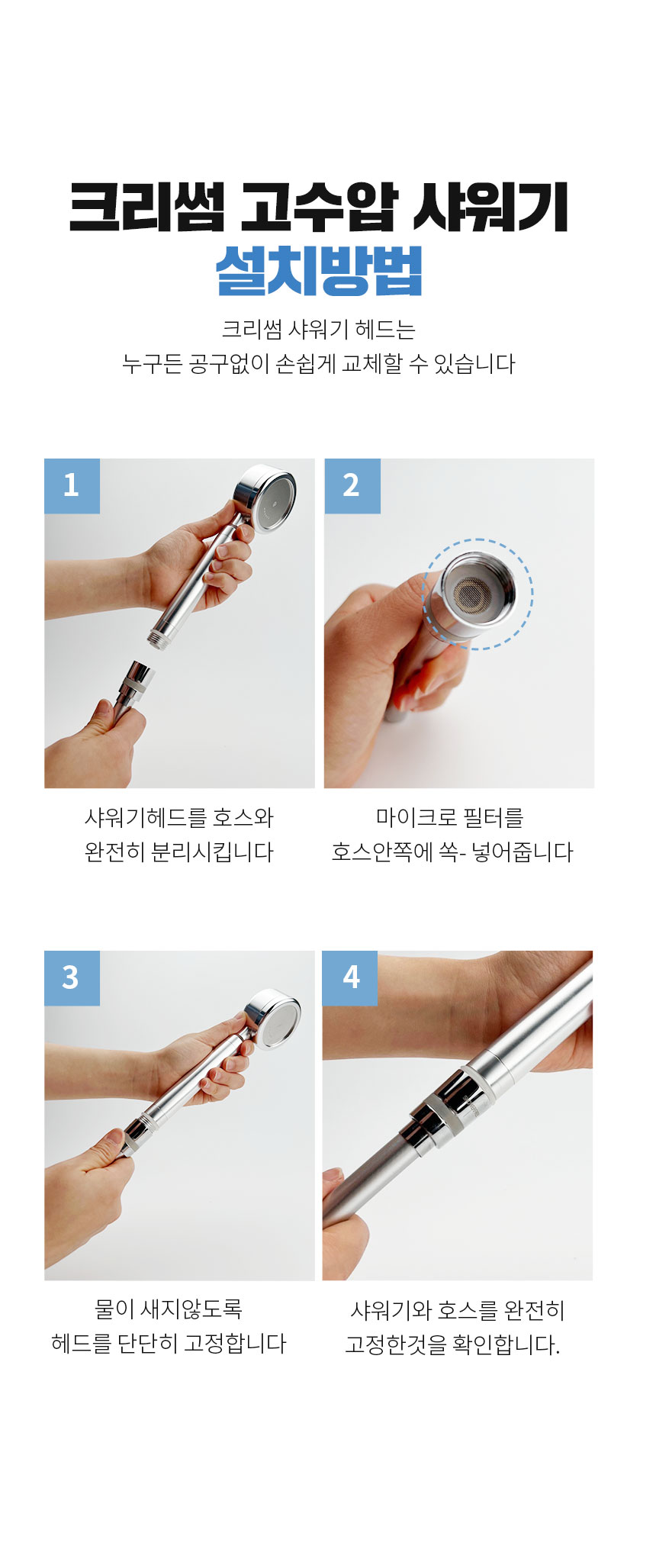 크리썸 고수압 샤워기
설치방법

크리썸 샤워기 헤드는
누구든 공구없이 손쉽게 교체할 수 있습니다

1

샤워기헤드를 호스와
완전히 분리시킵니다

2

마이크로 필터를
호스안쪽에 쏙- 넣어줍니다

3

물이 새지않도록
헤드를 단단히 고정합니다

4

샤워기와 호스를 완전히
고정한것을 확인합니다.