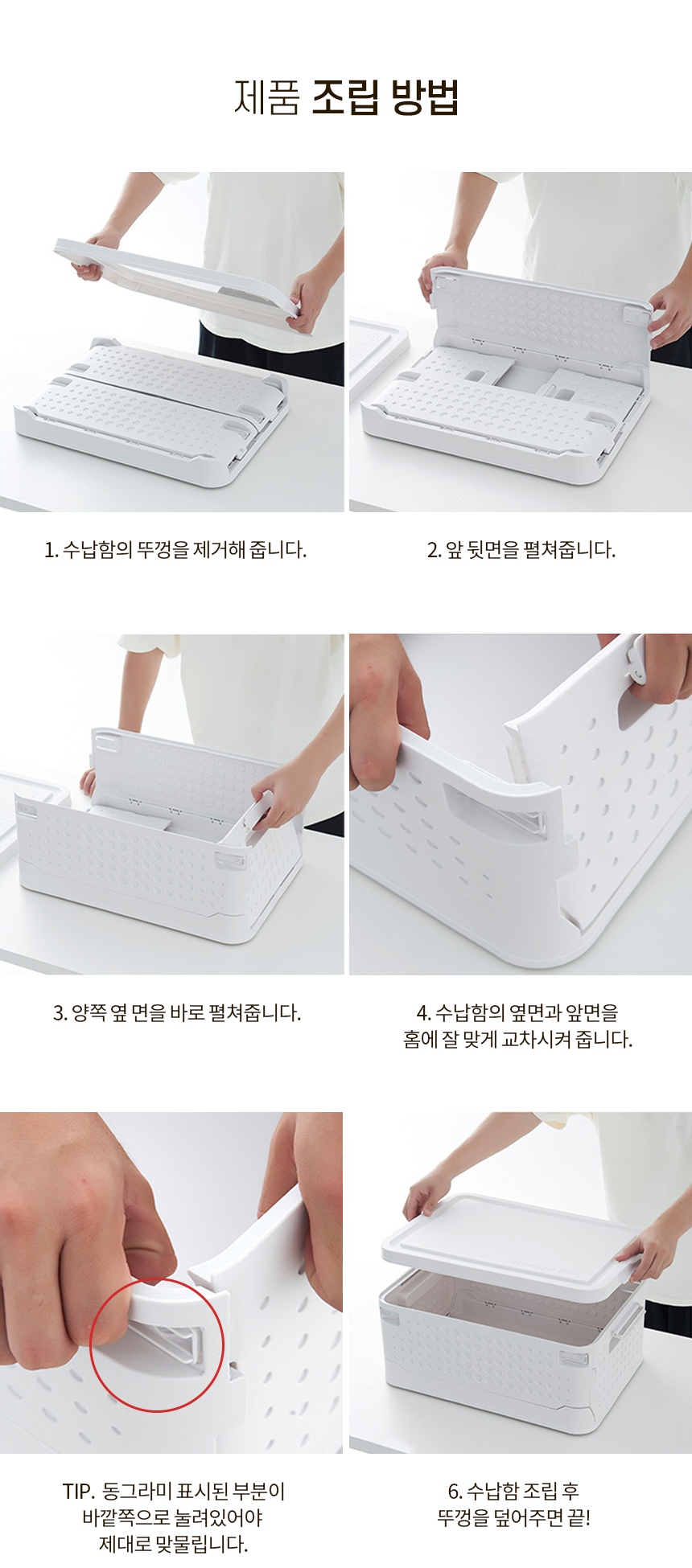 제품 조립 방법

1. 수납함의 뚜껑을 제거해 줍니다.

2. 앞 뒷면을 펼쳐줍니다.

3. 양쪽 옆 면을 바로 펼쳐줍니다.

4. 수납함의 옆면과 앞면을 홈에 잘 맞게 교차시켜 줍니다.

TIP. 동그라미 표시된 부분이 바깥쪽으로 눌려있어야 제대로 맞물립니다.

6. 수납함 조립 후 뚜껑을 덮어주면 끝!