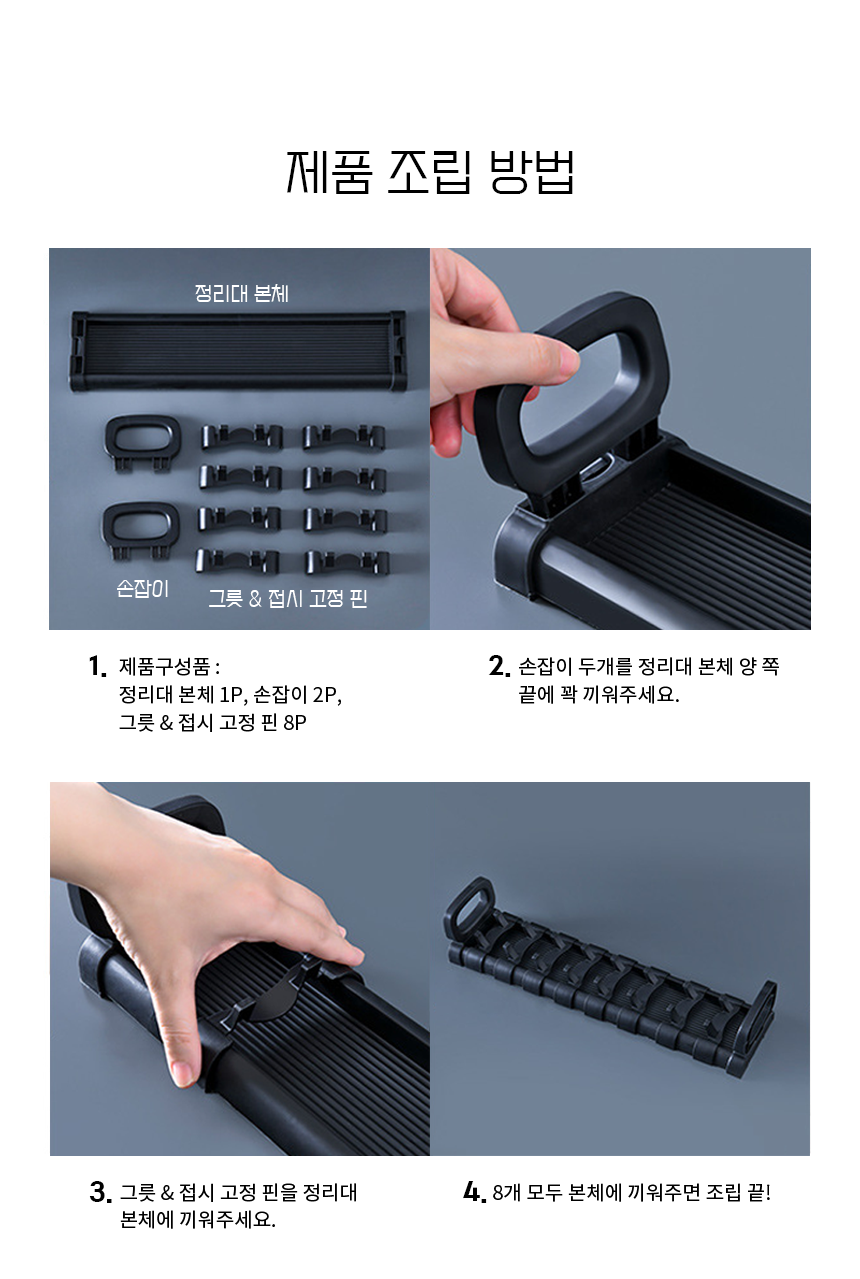 제품 조립 방법

정리대 본체

손잡이

그릇 & 접시 고정 핀

1. 제품구성품 :
정리대 본체 1P, 손잡이 2P,
그릇 & 접시 고정 핀 8P

2. 손잡이 두개를 정리대 본체 양 쪽 끝에 꽉 끼워주세요.

3. 그릇 & 접시 고정 핀을 정리대 본체에 끼워주세요.

4. 8개 모두 본체에 끼워주면 조립 끝!