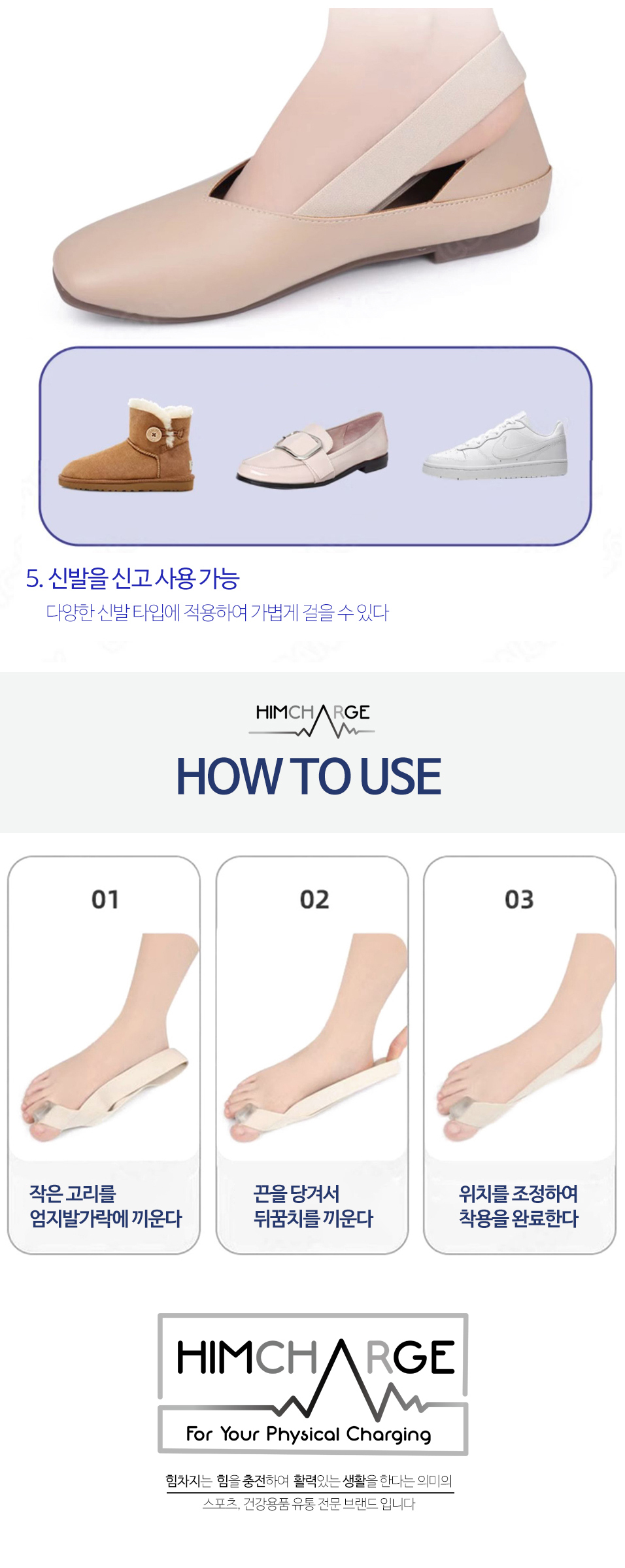 5. 신발을 신고 사용 가능

다양한 신발 타입에 적용하여 가볍게 걸을 수 있다

HIMCHARGE

HOW TO USE

01

작은 고리를 엄지발가락에 끼운다

02

끈을 당겨서 뒤꿈치를 끼운다

03

위치를 조정하여 착용을 완료한다

HIMCHARGE

For Your Physical Charging

힘차지는 힘을 충전하여 활력있는 생활을 한다는 의미의 스포츠, 건강용품 유통 전문 브랜드 입니다