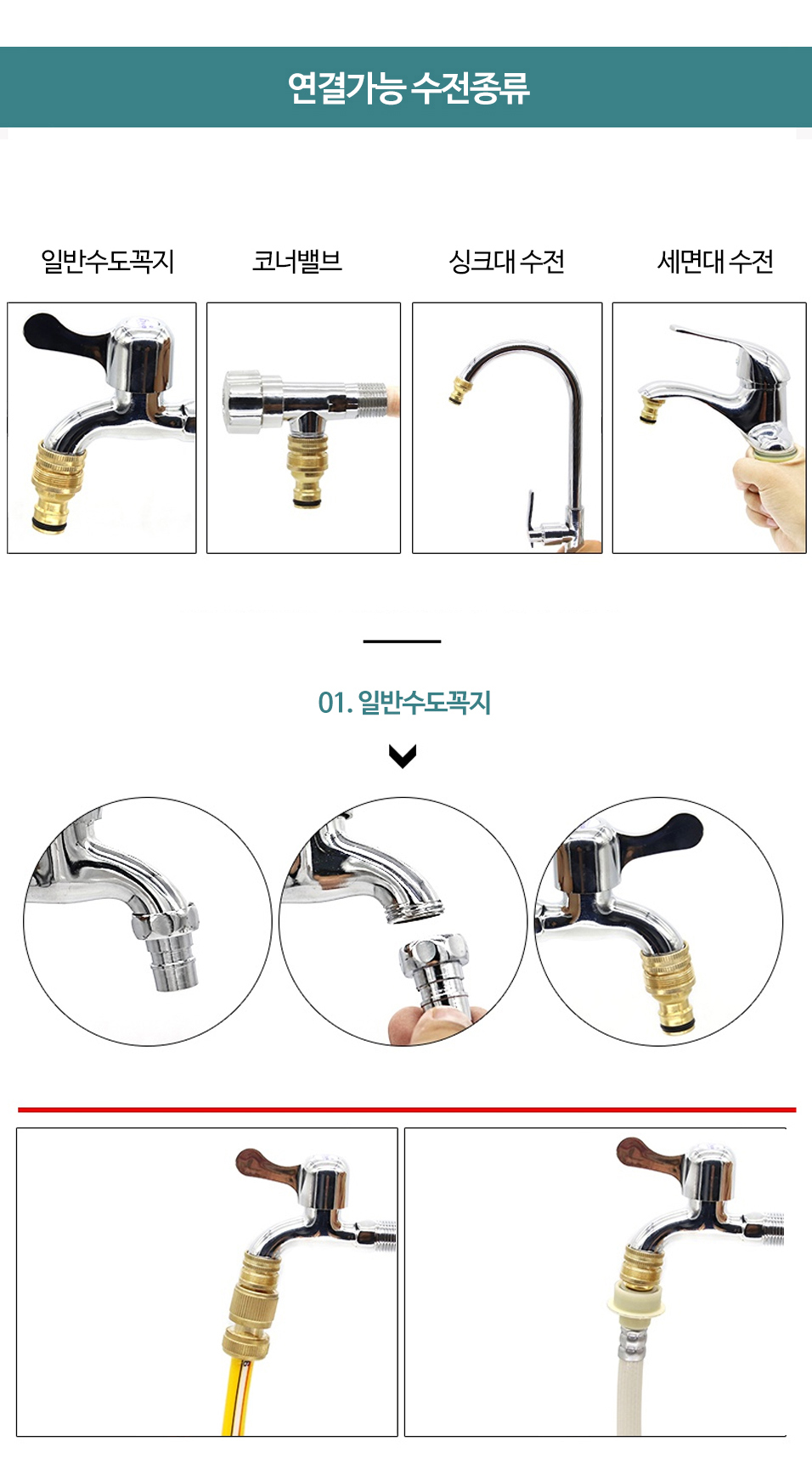 연결가능 수전종류

일반수도꼭지

코너밸브

싱크대 수전

세면대 수전

01. 일반수도꼭지