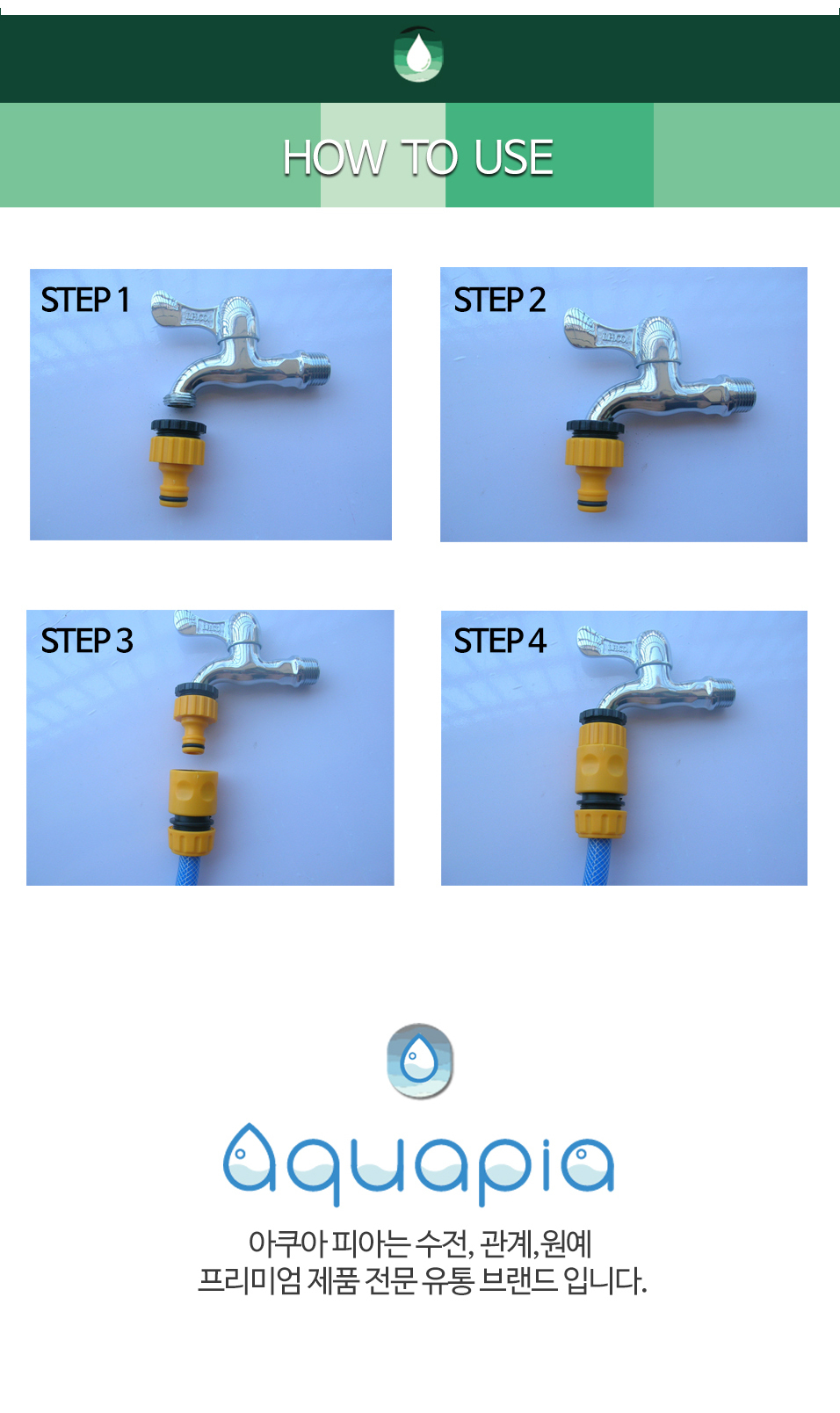 HOW TO USE

STEP 1

STEP 2

STEP 3

STEP 4

aquapia

아쿠아 피아는 수전, 관계, 원예
프리미엄 제품 전문 유통 브랜드 입니다.