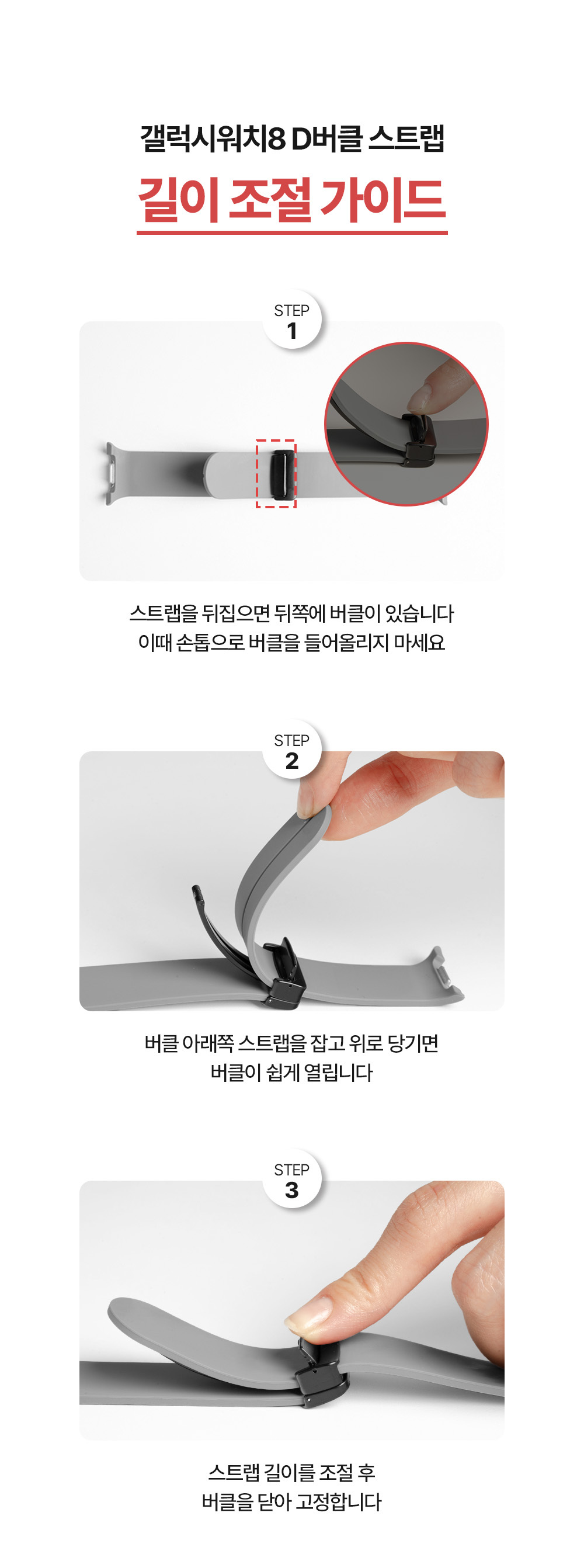 갤럭시워치8 D버클 스트랩
길이 조절 가이드

STEP
1

스트랩을 뒤집으면 뒤쪽에 버클이 있습니다
이때 손톱으로 버클을 들어올리지 마세요

STEP
2

버클 아래쪽 스트랩을 잡고 위로 당기면
버클이 쉽게 열립니다

STEP
3

스트랩 길이를 조절 후
버클을 닫아 고정합니다