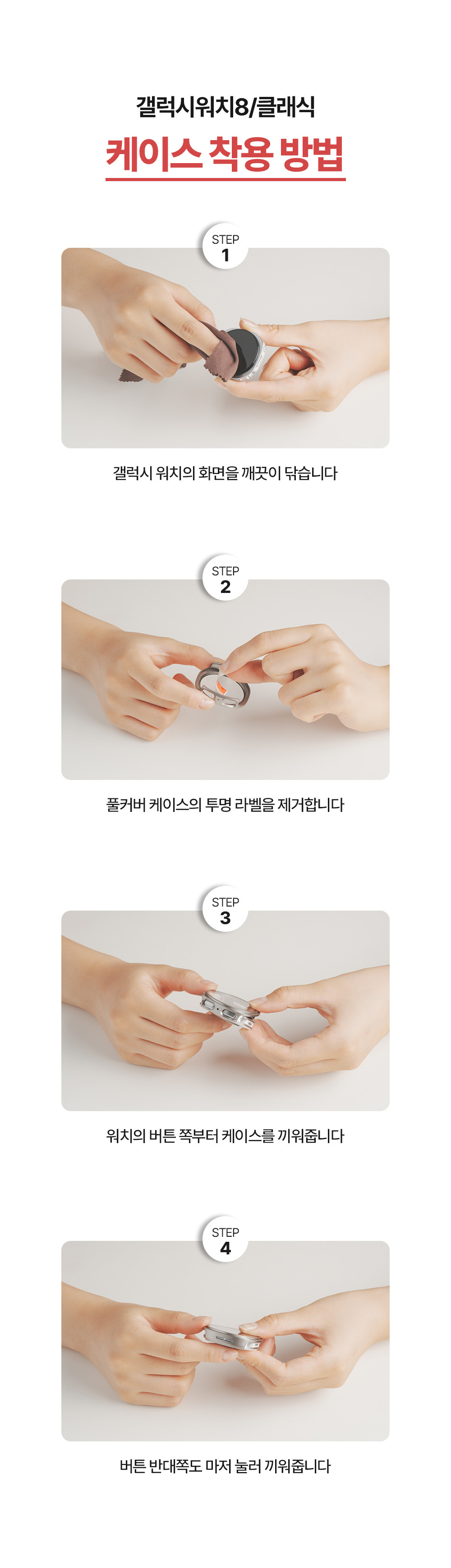 갤럭시워치8/클래식

케이스 착용 방법

STEP
1

갤럭시 워치의 화면을 깨끗이 닦습니다

STEP
2

풀커버 케이스의 투명 라벨을 제거합니다

STEP
3

워치의 버튼 쪽부터 케이스를 끼워줍니다

STEP
4

버튼 반대쪽도 마저 눌러 끼워줍니다