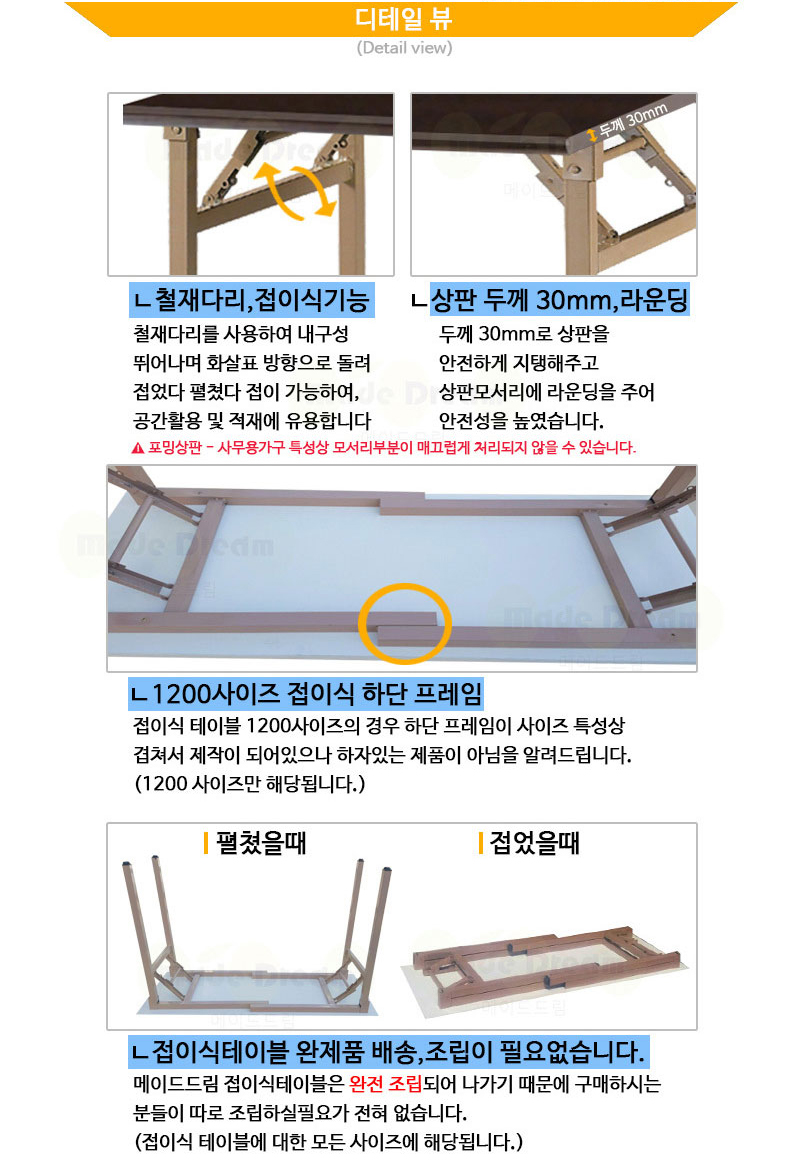 디테일 뷰
(Detail view)

두께 30mm

ㄴ철재다리,접이식기능
철재다리를 사용하여 내구성 뛰어나며 화살표 방향으로 돌려 접었다 펼쳤다 접이 가능하여, 공간활용 및 적재에 유용합니다

ㄴ상판 두께 30mm,라운딩
두께 30mm로 상판을 안전하게 지탱해주고 상판모서리에 라운딩을 주어 안전성을 높였습니다.

▲ 포밍상판 - 사무용가구 특성상 모서리부분이 매끄럽게 처리되지 않을 수 있습니다.

ㄴ1200사이즈 접이식 하단 프레임
접이식 테이블 1200사이즈의 경우 하단 프레임이 사이즈 특성상 겹쳐서 제작이 되어있으나 하자있는 제품이 아님을 알려드립니다.
(1200 사이즈만 해당됩니다.)

펼쳤을때

접었을때

ㄴ접이식테이블 완제품 배송,조립이 필요없습니다.
메이드드림 접이식테이블은 완전 조립되어 나가기 때문에 구매하시는 분들이 따로 조립하실필요가 전혀 없습니다.
(접이식 테이블에 대한 모든 사이즈에 해당됩니다.)