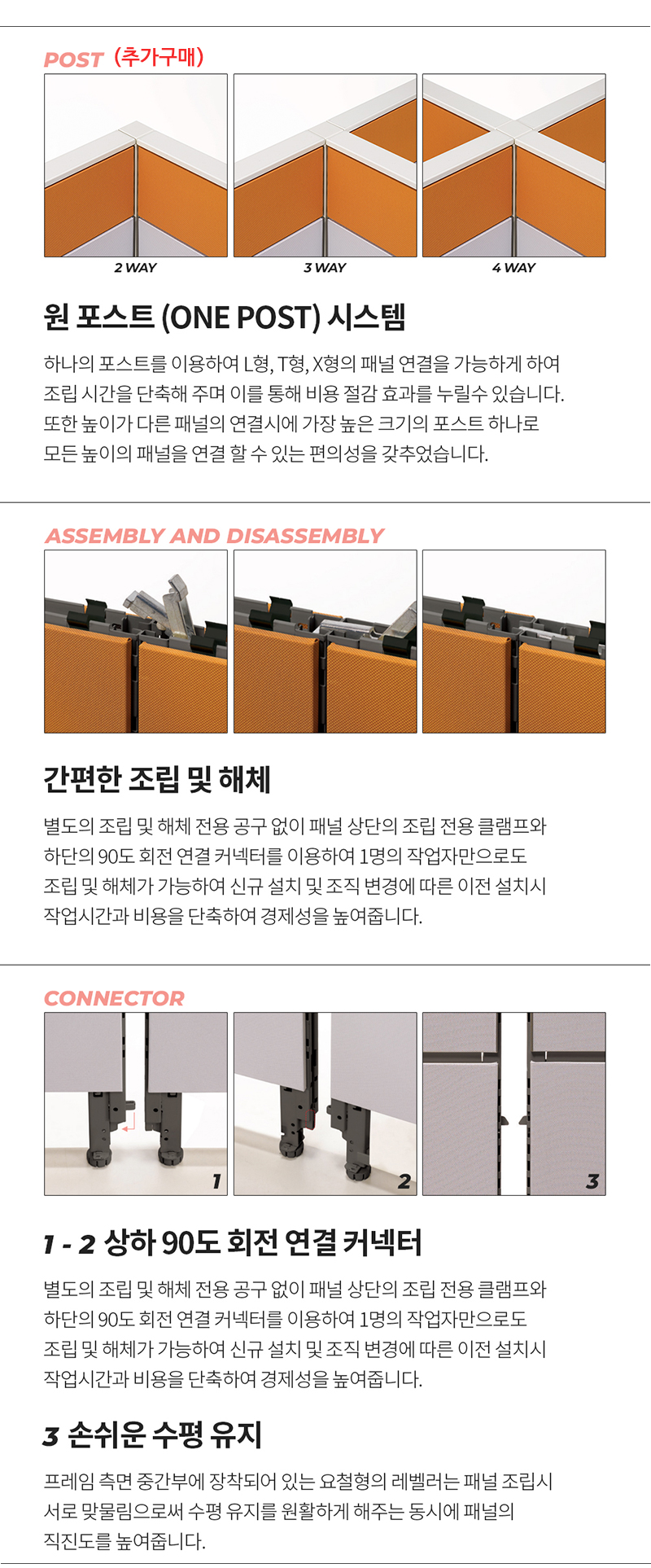 POST (추가구매)

2 WAY

3 WAY

4 WAY

원 포스트 (ONE POST) 시스템

하나의 포스트를 이용하여 L형, T형, X형의 패널 연결을 가능하게 하여 조립 시간을 단축해 주며 이를 통해 비용 절감 효과를 누릴수 있습니다. 또한 높이가 다른 패널의 연결시에 가장 높은 크기의 포스트 하나로 모든 높이의 패널을 연결 할 수 있는 편의성을 갖추었습니다.

ASSEMBLY AND DISASSEMBLY

간편한 조립 및 해체

별도의 조립 및 해체 전용 공구 없이 패널 상단의 조립 전용 클램프와 하단의 90도 회전 연결 커넥터를 이용하여 1명의 작업자만으로도 조립 및 해체가 가능하여 신규 설치 및 조직 변경에 따른 이전 설치시 작업시간과 비용을 단축하여 경제성을 높여줍니다.

CONNECTOR

1

2

3

1 - 2 상하 90도 회전 연결 커넥터

별도의 조립 및 해체 전용 공구 없이 패널 상단의 조립 전용 클램프와 하단의 90도 회전 연결 커넥터를 이용하여 1명의 작업자만으로도 조립 및 해체가 가능하여 신규 설치 및 조직 변경에 따른 이전 설치시 작업시간과 비용을 단축하여 경제성을 높여줍니다.

3 손쉬운 수평 유지

프레임 측면 중간부에 장착되어 있는 요철형의 레벨러는 패널 조립시 서로 맞물림으로써 수평 유지를 원활하게 해주는 동시에 패널의 직진도를 높여줍니다.