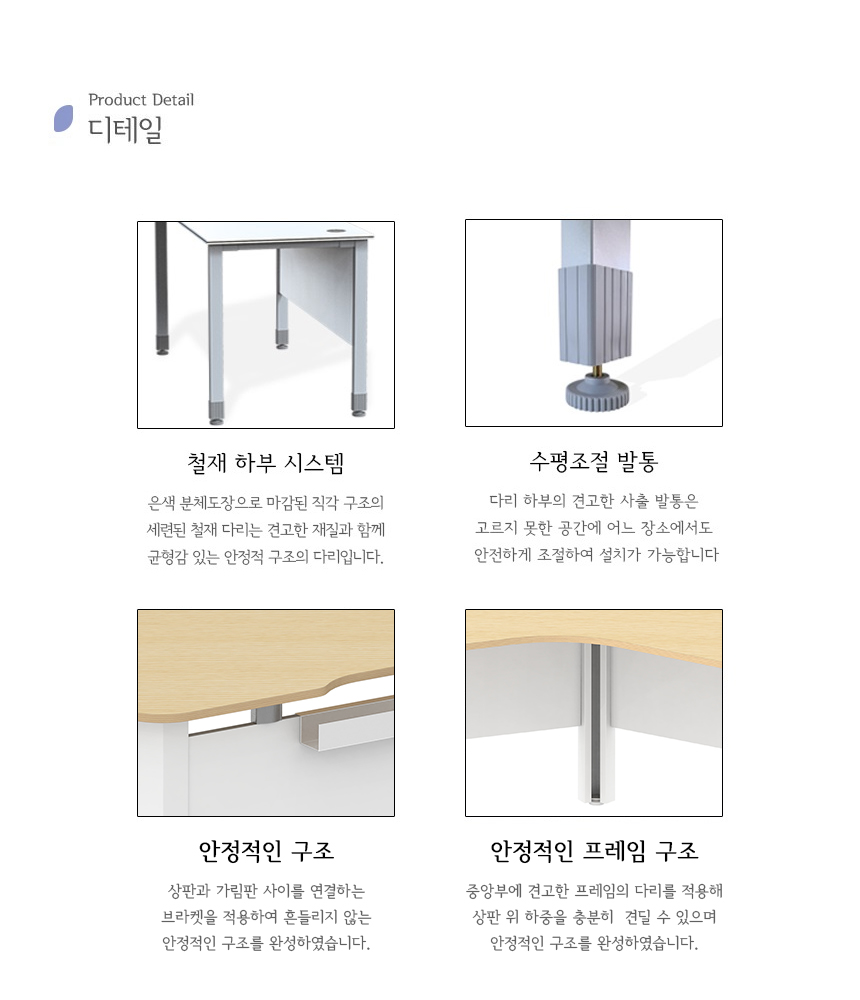 Product Detail
디테일

철재 하부 시스템

은색 분체도장으로 마감된 직각 구조의 세련된 철재 다리는 견고한 재질과 함께 균형감 있는 안정적 구조의 다리입니다.

수평조절 발통

다리 하부의 견고한 사출 발통은 고르지 못한 공간에 어느 장소에서도 안전하게 조절하여 설치가 가능합니다

안정적인 구조

상판과 가림판 사이를 연결하는 브라켓을 적용하여 흔들리지 않는 안정적인 구조를 완성하였습니다.

안정적인 프레임 구조

중앙부에 견고한 프레임의 다리를 적용해 상판 위 하중을 충분히 견딜 수 있으며 안정적인 구조를 완성하였습니다.