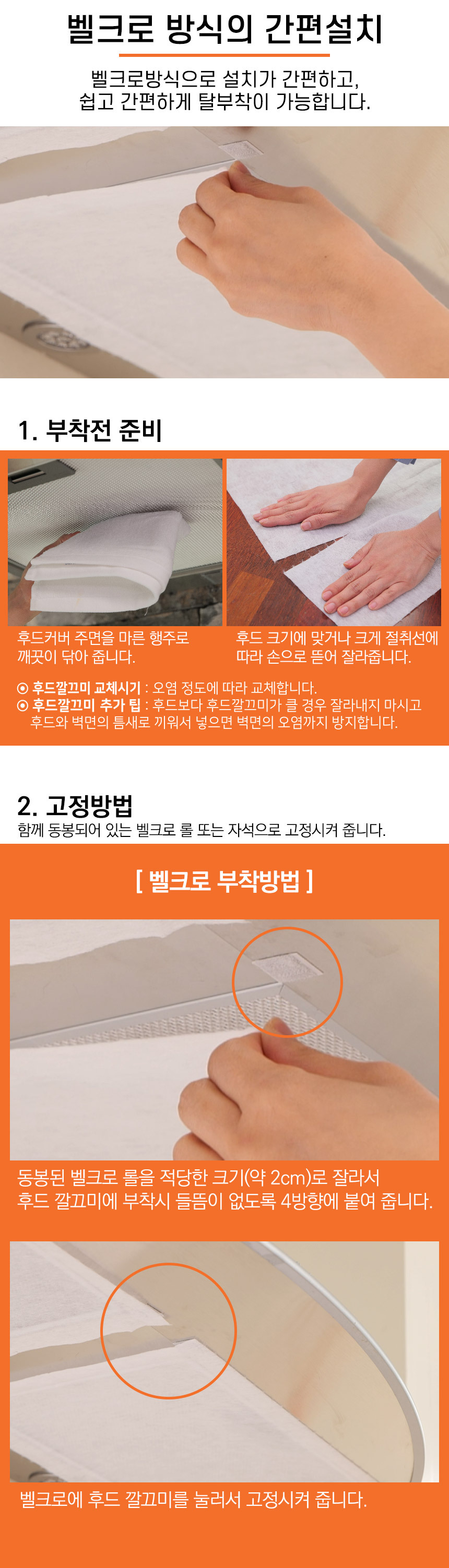 벨크로 방식의 간편설치

벨크로방식으로 설치가 간편하고,
쉽고 간편하게 탈부착이 가능합니다.

1. 부착전 준비

후드커버 주면을 마른 행주로 깨끗이 닦아 줍니다.

후드 크기에 맞거나 크게 절취선에 따라 손으로 뜯어 잘라줍니다.

⊙ 후드깔끄미 교체시기 : 오염 정도에 따라 교체합니다.
⊙ 후드깔끄미 추가 팁 : 후드보다 후드깔끄미가 클 경우 잘라내지 마시고 후드와 벽면의 틈새로 끼워서 넣으면 벽면의 오염까지 방지합니다.

2. 고정방법

함께 동봉되어 있는 벨크로 롤 또는 자석으로 고정시켜 줍니다.

[ 벨크로 부착방법 ]

동봉된 벨크로 롤을 적당한 크기(약 2cm)로 잘라서
후드 깔끄미에 부착시 들뜸이 없도록 4방향에 붙여 줍니다.

벨크로에 후드 깔끄미를 눌러서 고정시켜 줍니다.