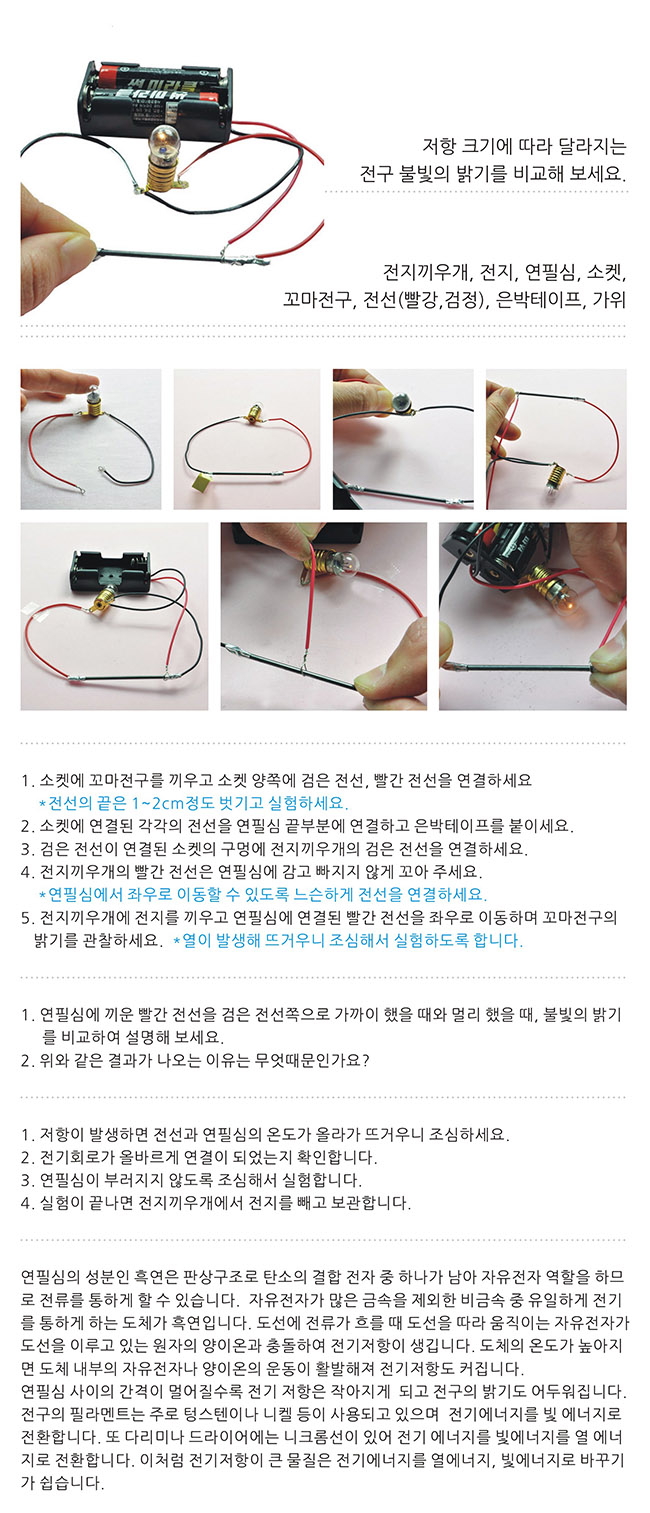 저항 크기에 따라 달라지는 전구 불빛의 밝기를 비교해 보세요.

전지끼우개, 전지, 연필심, 소켓, 꼬마전구, 전선(빨강,검정), 은박테이프, 가위

1. 소켓에 꼬마전구를 끼우고 소켓 양쪽에 검은 전선, 빨간 전선을 연결하세요
*전선의 끝은 1~2cm정도 벗기고 실험하세요.
2. 소켓에 연결된 각각의 전선을 연필심 끝부분에 연결하고 은박테이프를 붙이세요.
3. 검은 전선이 연결된 소켓의 구멍에 전지끼우개의 검은 전선을 연결하세요.
4. 전지끼우개의 빨간 전선은 연필심에 감고 빠지지 않게 꼬아 주세요.
*연필심에서 좌우로 이동할 수 있도록 느슨하게 전선을 연결하세요.
5. 전지끼우개에 전지를 끼우고 연필심에 연결된 빨간 전선을 좌우로 이동하며 꼬마전구의 밝기를 관찰하세요. *열이 발생해 뜨거우니 조심해서 실험하도록 합니다.

1. 연필심에 끼운 빨간 전선을 검은 전선쪽으로 가까이 했을 때와 멀리 했을 때, 불빛의 밝기를 비교하여 설명해 보세요.
2. 위와 같은 결과가 나오는 이유는 무엇때문인가요?

1. 저항이 발생하면 전선과 연필심의 온도가 올라가 뜨거우니 조심하세요.
2. 전기회로가 올바르게 연결이 되었는지 확인합니다.
3. 연필심이 부러지지 않도록 조심해서 실험합니다.
4. 실험이 끝나면 전지끼우개에서 전지를 빼고 보관합니다.

연필심의 성분인 흑연은 판상구조로 탄소의 결합 전자 중 하나가 남아 자유전자 역할을 하므로 전류를 통하게 할 수 있습니다. 자유전자가 많은 금속을 제외한 비금속 중 유일하게 전기를 통하게 하는 도체가 흑연입니다. 도선에 전류가 흐를 때 도선을 따라 움직이는 자유전자가 도선을 이루고 있는 원자의 양이온과 충돌하여 전기저항이 생깁니다. 도체의 온도가 높아지면 도체 내부의 자유전자나 양이온의 운동이 활발해져 전기저항도 커집니다.
연필심 사이의 간격이 멀어질수록 전기 저항은 작아지게 되고 전구의 밝기도 어두워집니다. 전구의 필라멘트는 주로 텅스텐이나 니켈 등이 사용되고 있으며 전기에너지를 빛 에너지로 전환합니다. 또 다리미나 드라이어에는 니크롬선이 있어 전기 에너지를 빛에너지를 열 에너지로 전환합니다. 이처럼 전기저항이 큰 물질은 전기에너지를 열에너지, 빛에너지로 바꾸기가 쉽습니다.