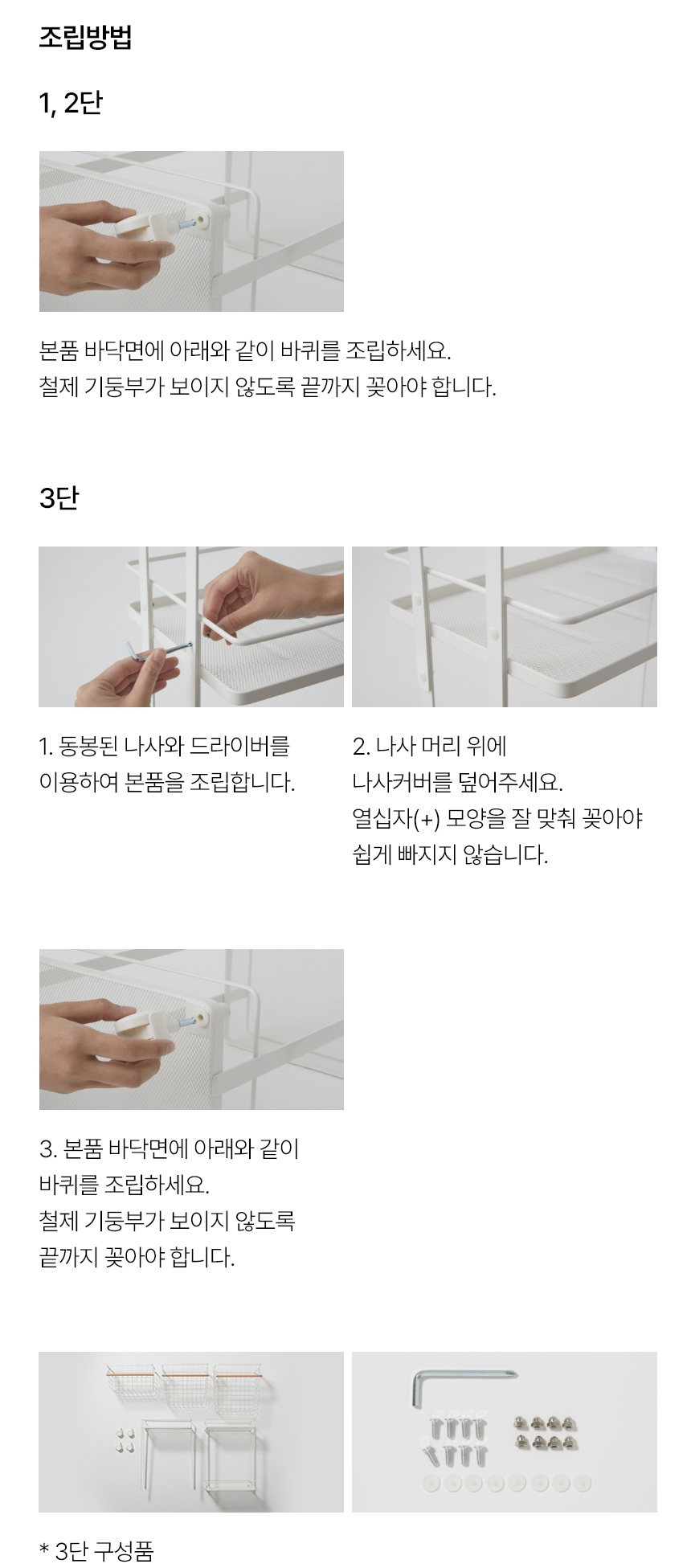 조립방법

1, 2단

본품 바닥면에 아래와 같이 바퀴를 조립하세요.
철제 기둥부가 보이지 않도록 끝까지 꽂아야 합니다.

3단

1. 동봉된 나사와 드라이버를 이용하여 본품을 조립합니다.

2. 나사 머리 위에 나사커버를 덮어주세요. 열십자(+) 모양을 잘 맞춰 꽂아야 쉽게 빠지지 않습니다.

3. 본품 바닥면에 아래와 같이 바퀴를 조립하세요.
철제 기둥부가 보이지 않도록 끝까지 꽂아야 합니다.

* 3단 구성품