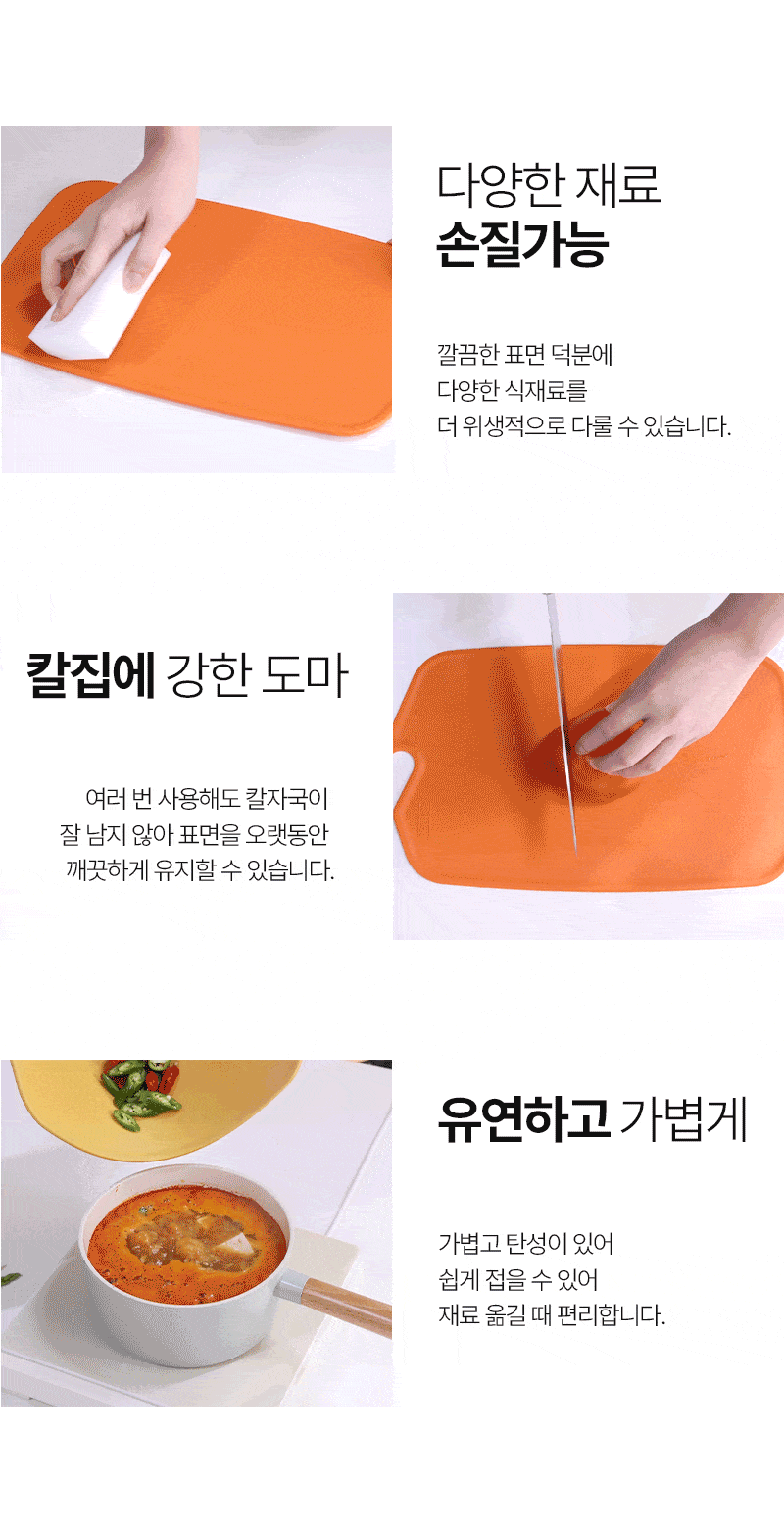 다양한 재료
손질가능

깔끔한 표면 덕분에
다양한 식재료를
더 위생적으로 다룰 수 있습니다.

칼집에 강한 도마

여러 번 사용해도 칼자국이
잘 남지 않아 표면을 오랫동안
깨끗하게 유지할 수 있습니다.

유연하고 가볍게

가볍고 탄성이 있어
쉽게 접을 수 있어
재료 옮길 때 편리합니다.