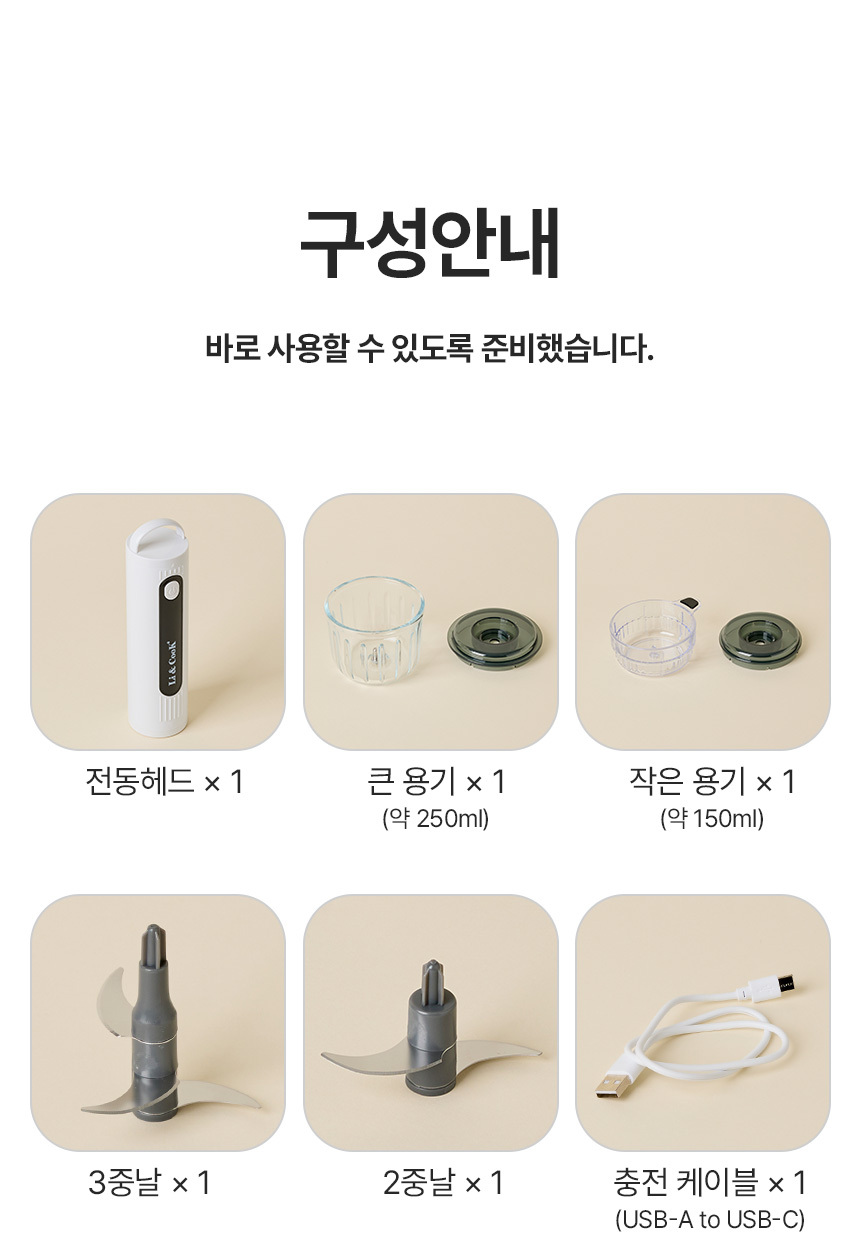 구성안내

바로 사용할 수 있도록 준비했습니다.

Li & Cook

전동헤드 × 1

큰 용기 × 1
(약 250ml)

작은 용기 × 1
(약 150ml)

3중날 × 1

2중날 × 1

충전 케이블 × 1
(USB-A to USB-C)