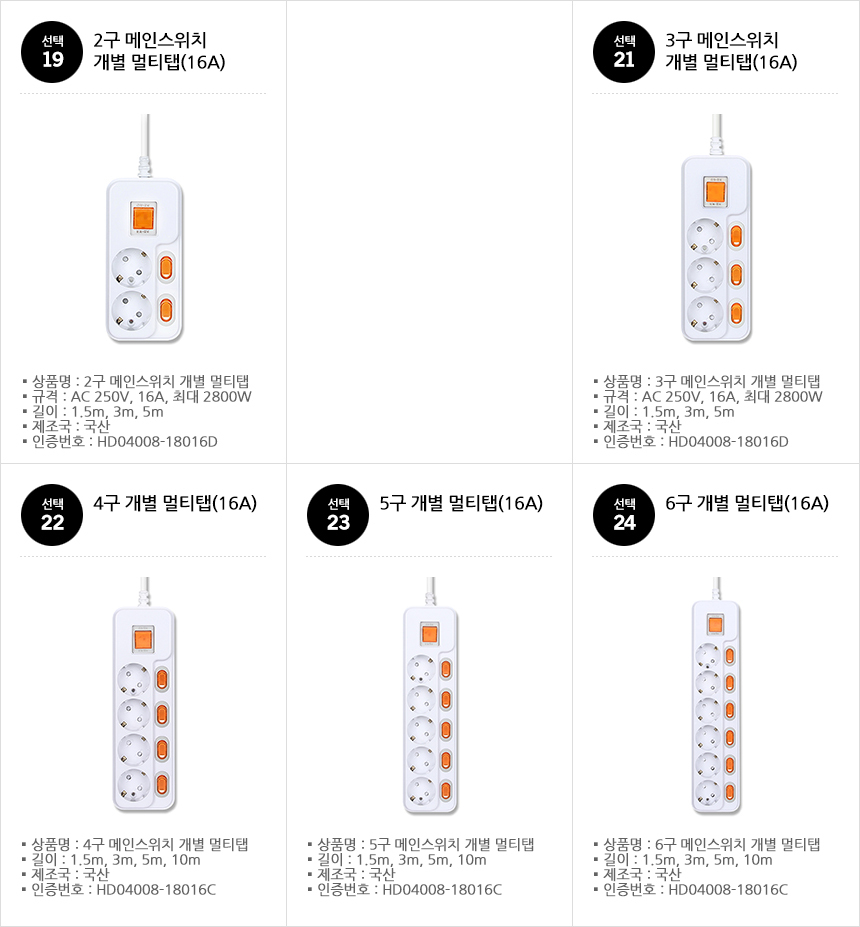 선택 19
2구 메인스위치 개별 멀티탭(16A)

▪ 상품명 : 2구 메인스위치 개별 멀티탭
▪ 규격 : AC 250V, 16A, 최대 2800W
▪ 길이 : 1.5m, 3m, 5m
▪ 제조국 : 국산
▪ 인증번호 : HD04008-18016D

선택 21
3구 메인스위치 개별 멀티탭(16A)

▪ 상품명 : 3구 메인스위치 개별 멀티탭
▪ 규격 : AC 250V, 16A, 최대 2800W
▪ 길이 : 1.5m, 3m, 5m
▪ 제조국 : 국산
▪ 인증번호 : HD04008-18016D

선택 22
4구 개별 멀티탭(16A)

▪ 상품명 : 4구 메인스위치 개별 멀티탭
▪ 길이 : 1.5m, 3m, 5m, 10m
▪ 제조국 : 국산
▪ 인증번호 : HD04008-18016C

선택 23
5구 개별 멀티탭(16A)

▪ 상품명 : 5구 메인스위치 개별 멀티탭
▪ 길이 : 1.5m, 3m, 5m, 10m
▪ 제조국 : 국산
▪ 인증번호 : HD04008-18016C

선택 24
6구 개별 멀티탭(16A)

▪ 상품명 : 6구 메인스위치 개별 멀티탭
▪ 길이 : 1.5m, 3m, 5m, 10m
▪ 제조국 : 국산
▪ 인증번호 : HD04008-18016C