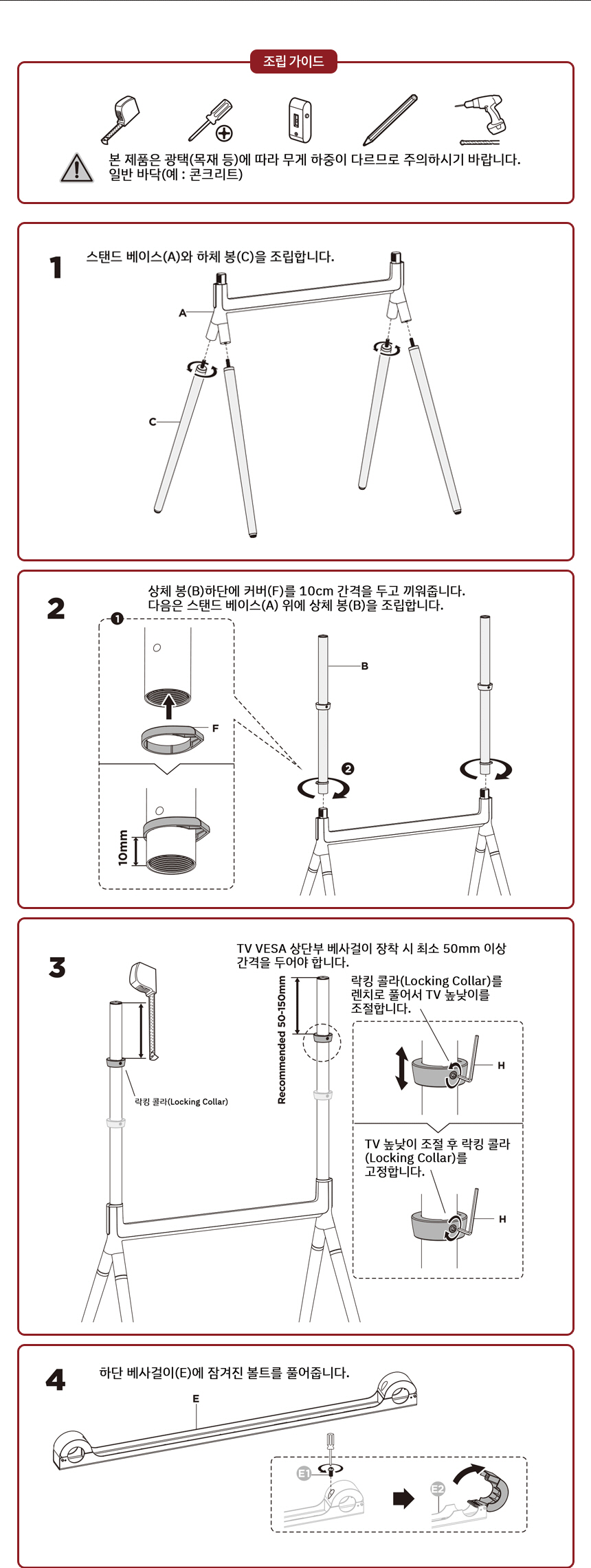 조립 가이드

본 제품은 광택(목재 등)에 따라 무게 하중이 다르므로 주의하시기 바랍니다.
일반 바닥(예 : 콘크리트)

1

스탠드 베이스(A)와 하체 봉(C)을 조립합니다.

A

C

2

상체 봉(B)하단에 커버(F)를 10cm 간격을 두고 끼워줍니다.
다음은 스탠드 베이스(A) 위에 상체 봉(B)을 조립합니다.

1

F

10mm

B

2

3

TV VESA 상단부 베사걸이 장착 시 최소 50mm 이상 간격을 두어야 합니다.

Recommended 50-150mm

락킹 콜라(Locking Collar)

락킹 콜라(Locking Collar)를 렌치로 풀어서 TV 높낮이를 조절합니다.

H

TV 높낮이 조절 후 락킹 콜라 (Locking Collar)를 고정합니다.

H

4

하단 베사걸이(E)에 잠겨진 볼트를 풀어줍니다.

E

E1

E2