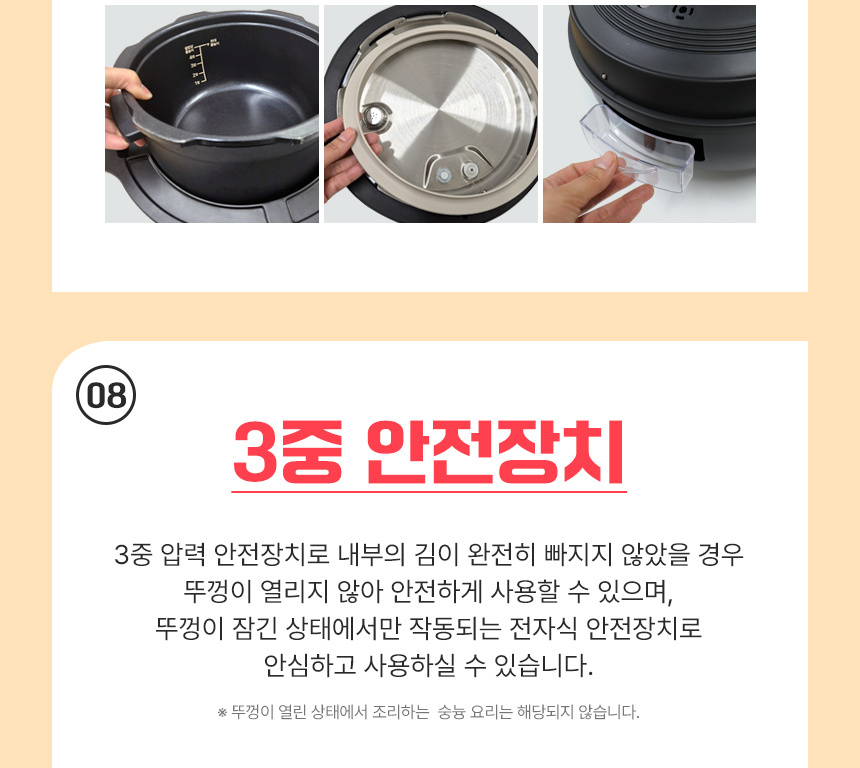 08

3중 안전장치

3중 압력 안전장치로 내부의 김이 완전히 빠지지 않았을 경우 뚜껑이 열리지 않아 안전하게 사용할 수 있으며, 뚜껑이 잠긴 상태에서만 작동되는 전자식 안전장치로 안심하고 사용하실 수 있습니다.

※ 뚜껑이 열린 상태에서 조리하는 숭늉 요리는 해당되지 않습니다.