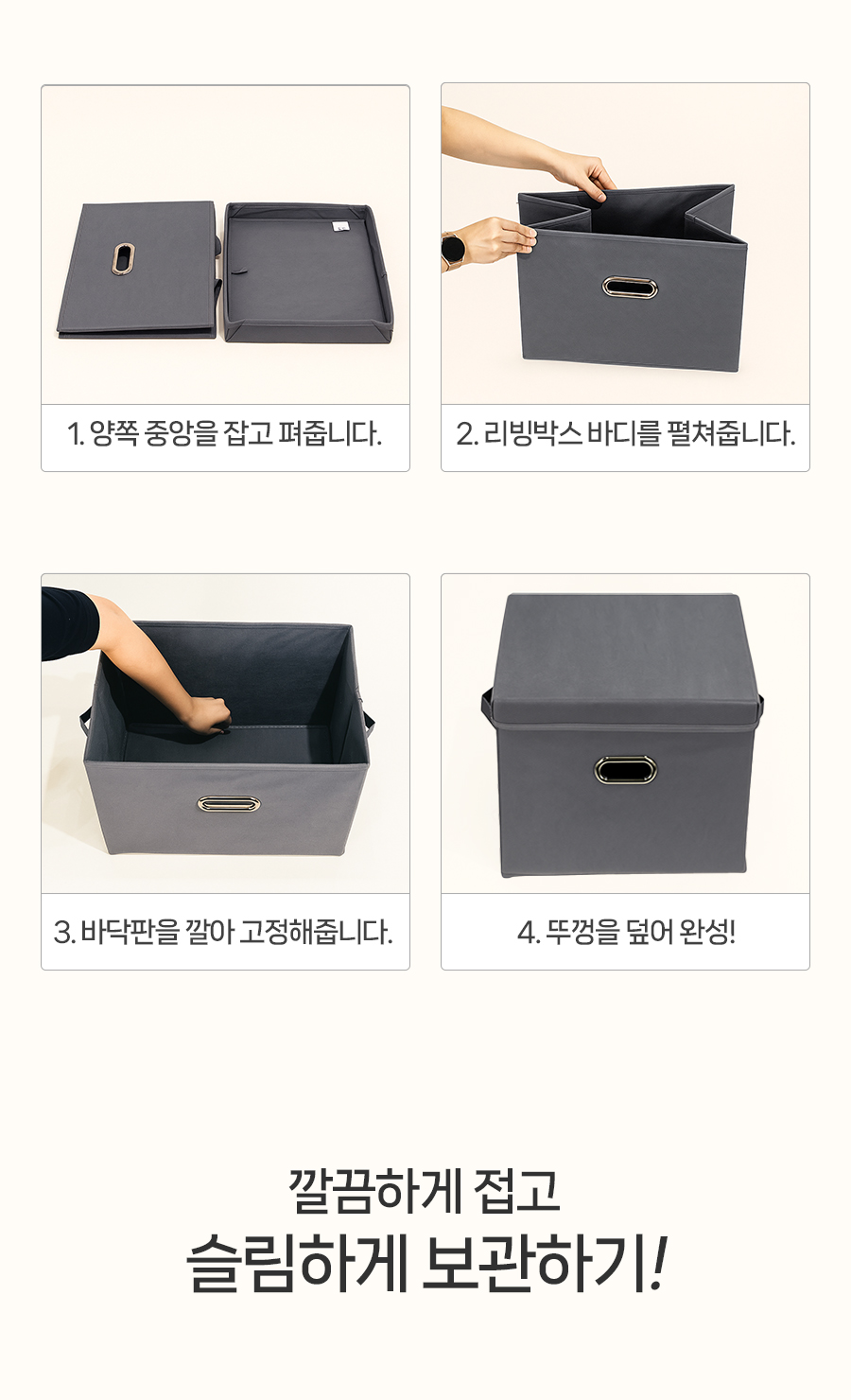 1. 양쪽 중앙을 잡고 펴줍니다.

2. 리빙박스 바디를 펼쳐줍니다.

3. 바닥판을 깔아 고정해줍니다.

4. 뚜껑을 덮어 완성!

깔끔하게 접고
슬림하게 보관하기!