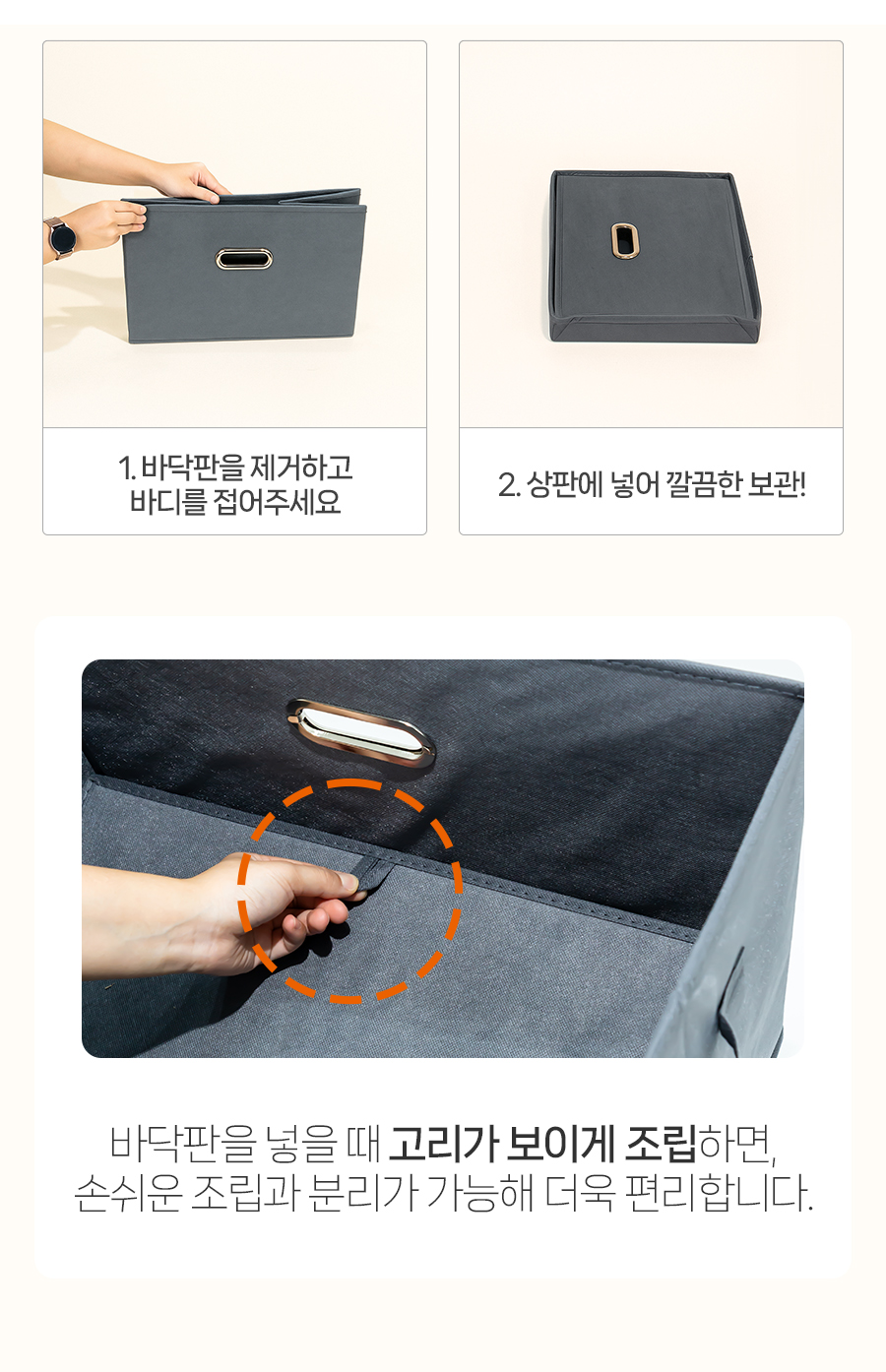 1. 바닥판을 제거하고
바디를 접어주세요

2. 상판에 넣어 깔끔한 보관!

바닥판을 넣을 때 고리가 보이게 조립하면,
손쉬운 조립과 분리가 가능해 더욱 편리합니다.