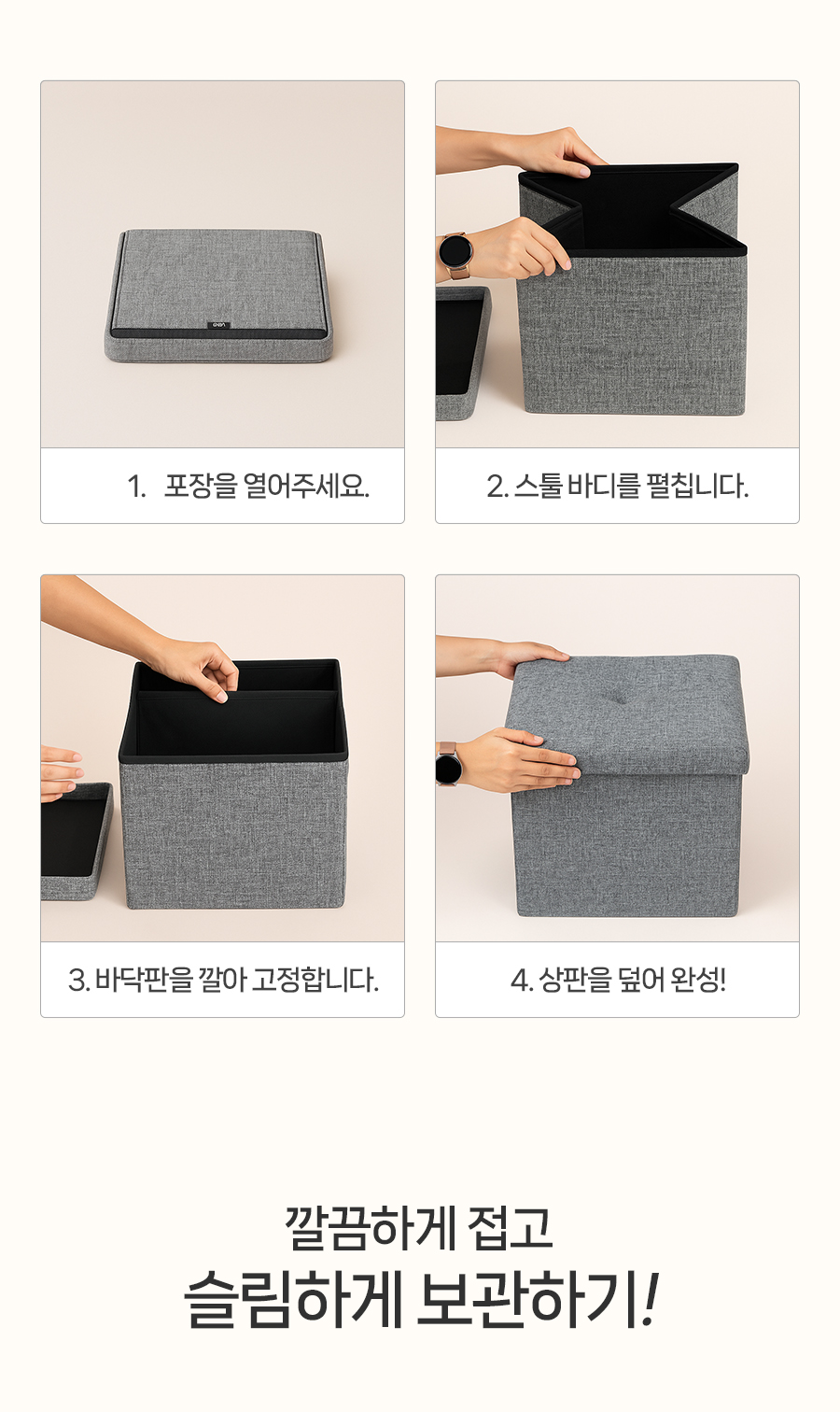 1. 포장을 열어주세요.

2. 스툴 바디를 펼칩니다.

3. 바닥판을 깔아 고정합니다.

4. 상판을 덮어 완성!

깔끔하게 접고
슬림하게 보관하기!