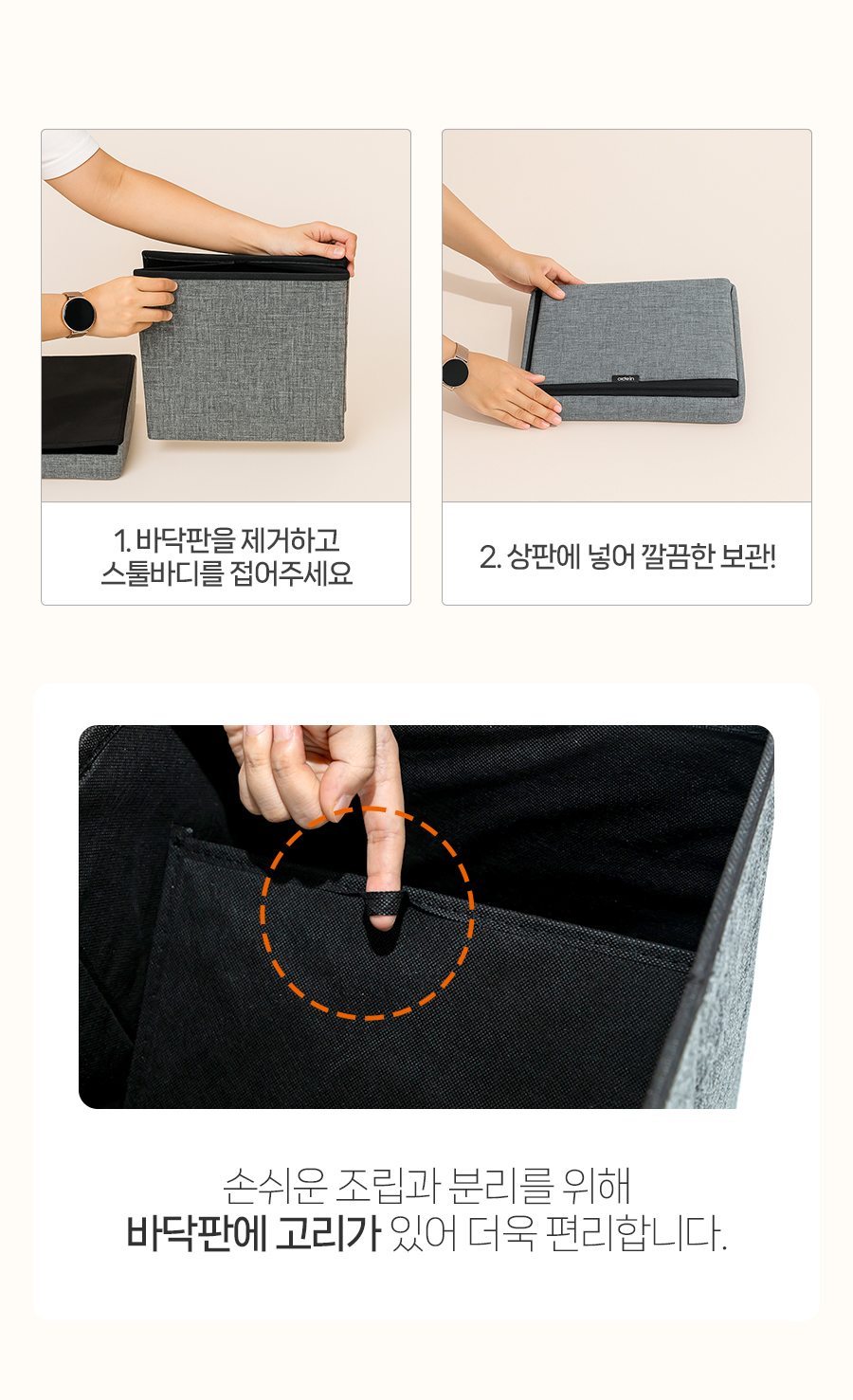 1. 바닥판을 제거하고
스툴바디를 접어주세요

2. 상판에 넣어 깔끔한 보관!

손쉬운 조립과 분리를 위해
바닥판에 고리가 있어 더욱 편리합니다.