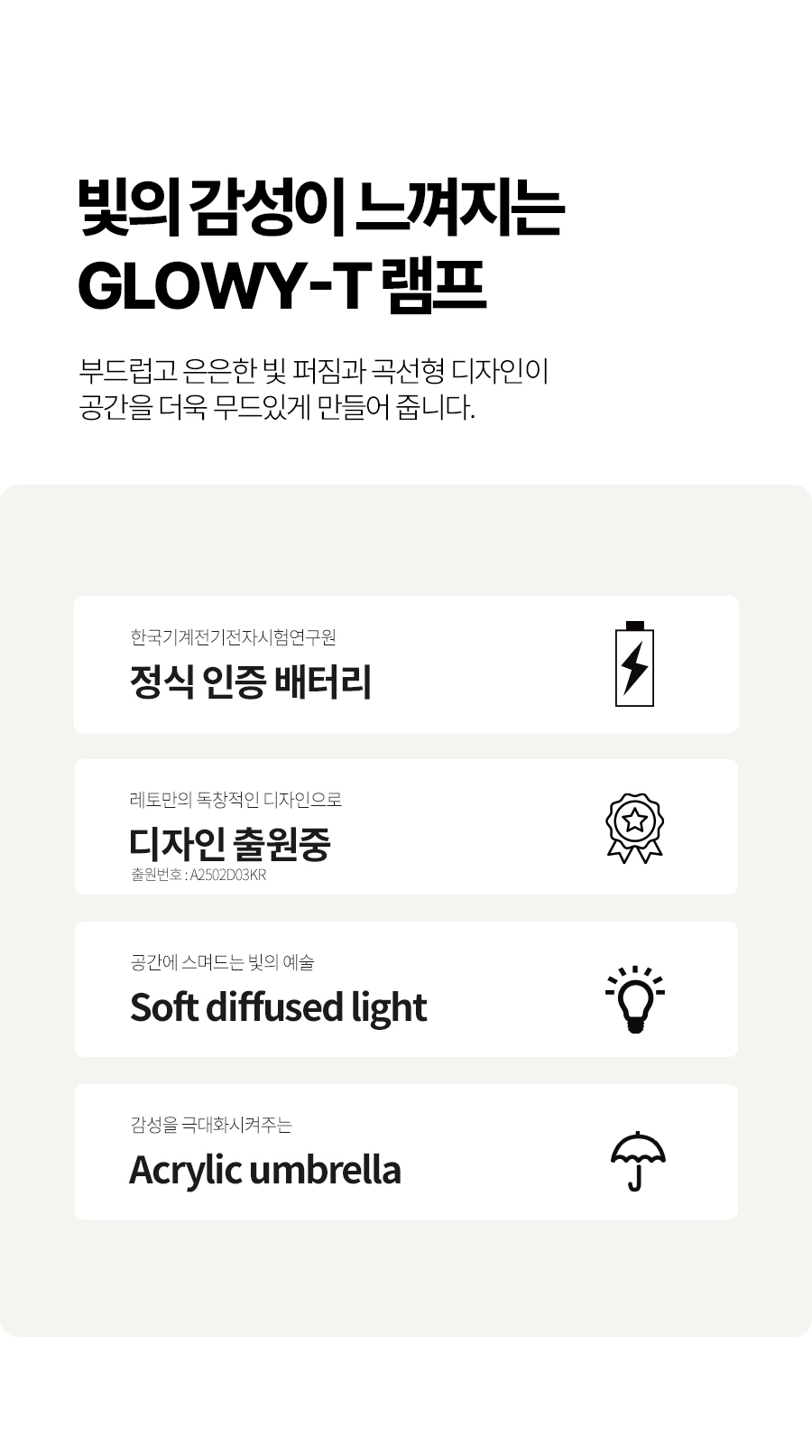 빛의 감성이 느껴지는
GLOWY-T 램프

부드럽고 은은한 빛 퍼짐과 곡선형 디자인이
공간을 더욱 무드있게 만들어 줍니다.

한국기계전기전자시험연구원
정식 인증 배터리

레토만의 독창적인 디자인으로
디자인 출원중
출원번호 : A2502D03KR

공간에 스며드는 빛의 예술
Soft diffused light

감성을 극대화시켜주는
Acrylic umbrella