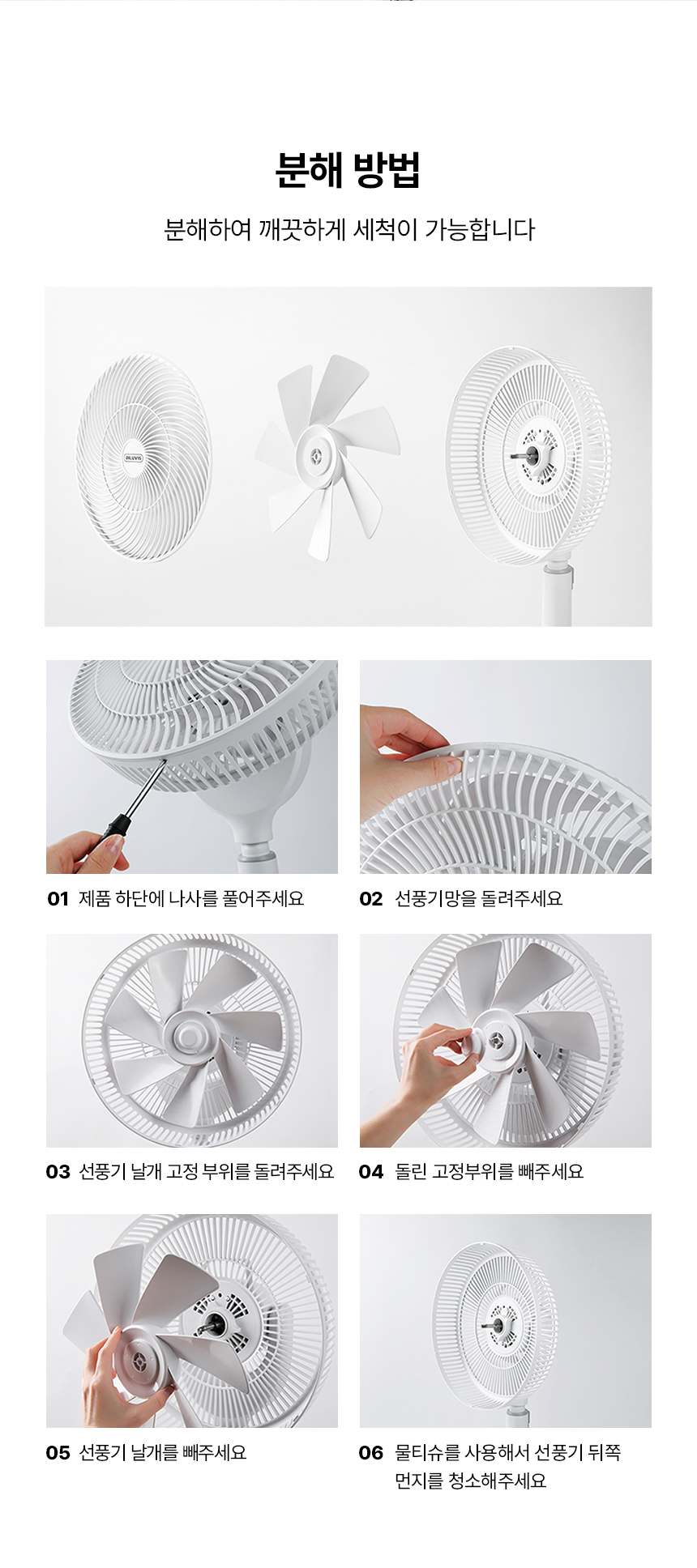 분해 방법

분해하여 깨끗하게 세척이 가능합니다

DR.LUVIS

01 제품 하단에 나사를 풀어주세요

02 선풍기망을 돌려주세요

03 선풍기 날개 고정 부위를 돌려주세요

04 돌린 고정부위를 빼주세요

05 선풍기 날개를 빼주세요

06 물티슈를 사용해서 선풍기 뒤쪽 먼지를 청소해주세요