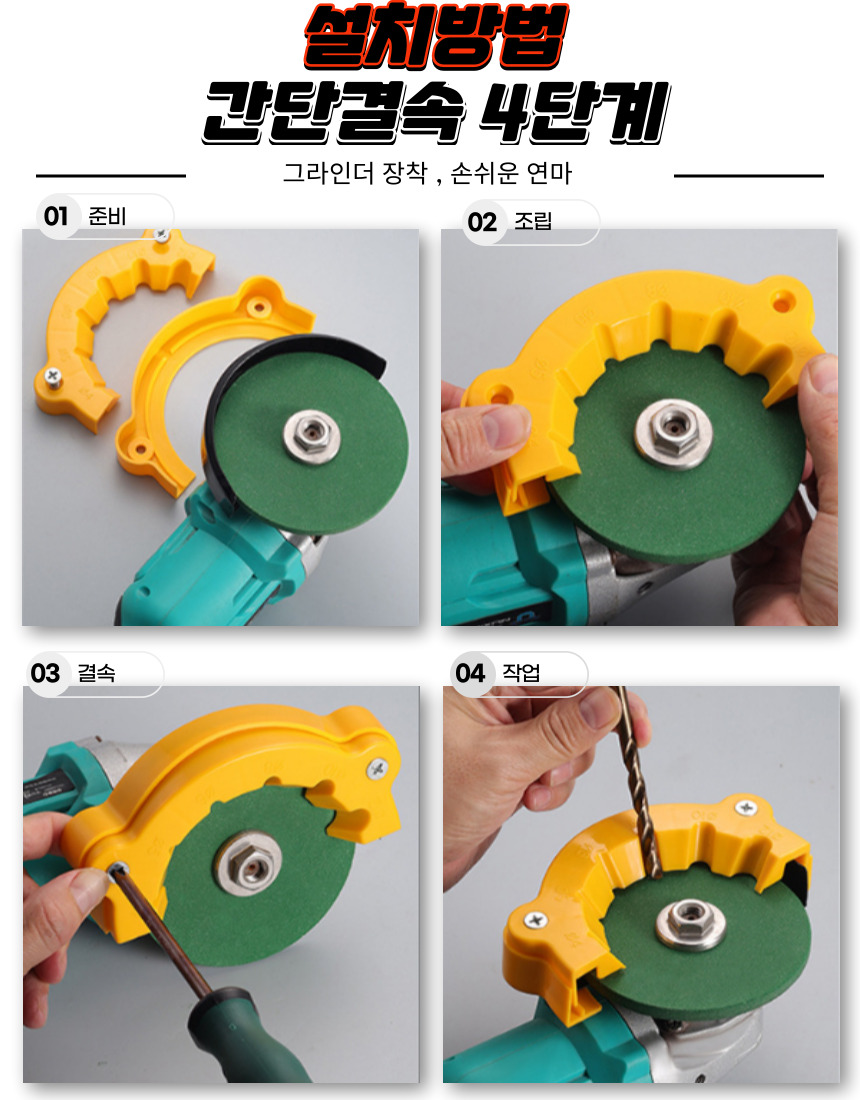 설치방법
간단결속 4단계

그라인더 장착 , 손쉬운 연마

01 준비

02 조립

03 결속

04 작업