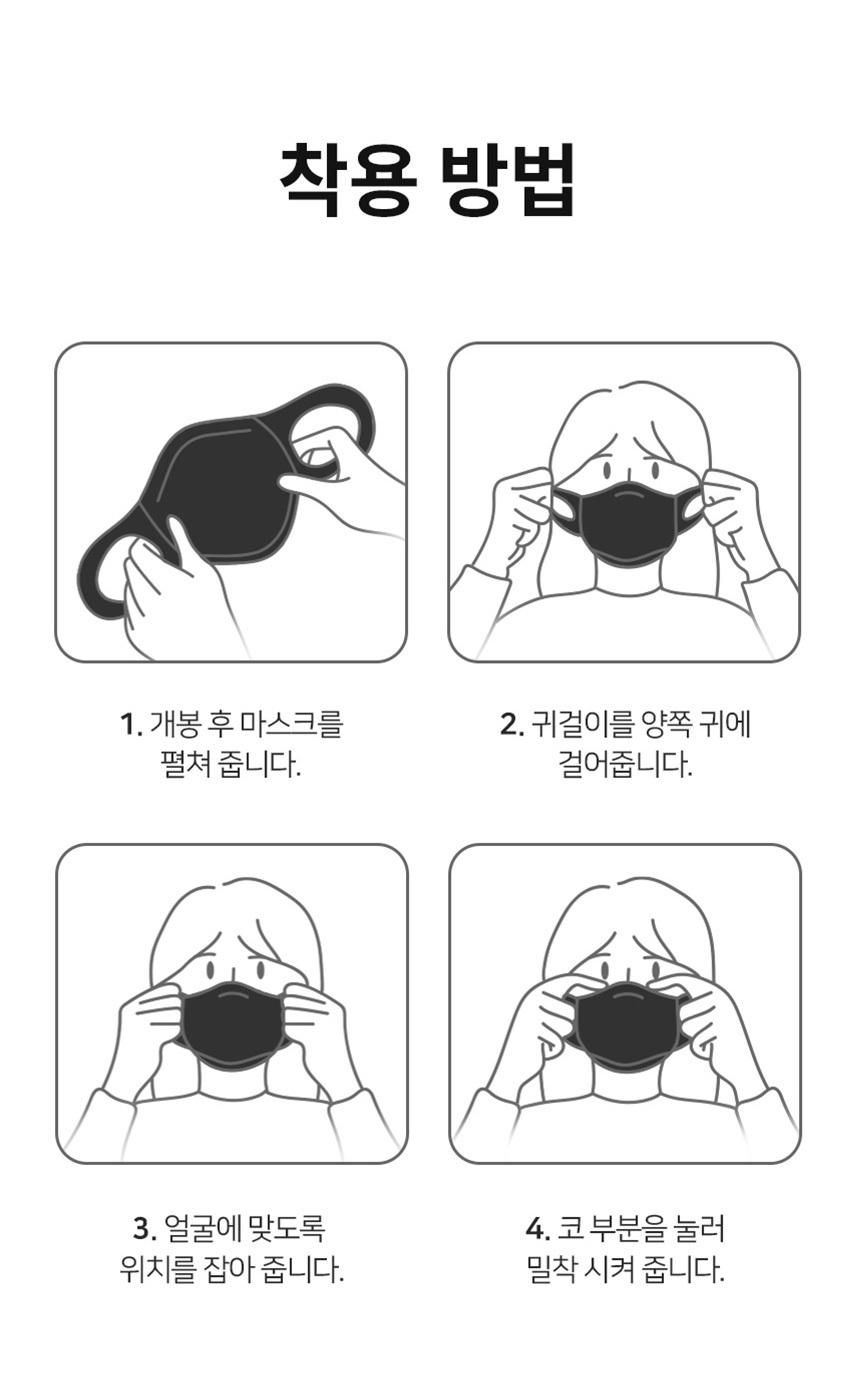 착용 방법

1. 개봉 후 마스크를 펼쳐 줍니다.

2. 귀걸이를 양쪽 귀에 걸어줍니다.

3. 얼굴에 맞도록 위치를 잡아 줍니다.

4. 코 부분을 눌러 밀착 시켜 줍니다.