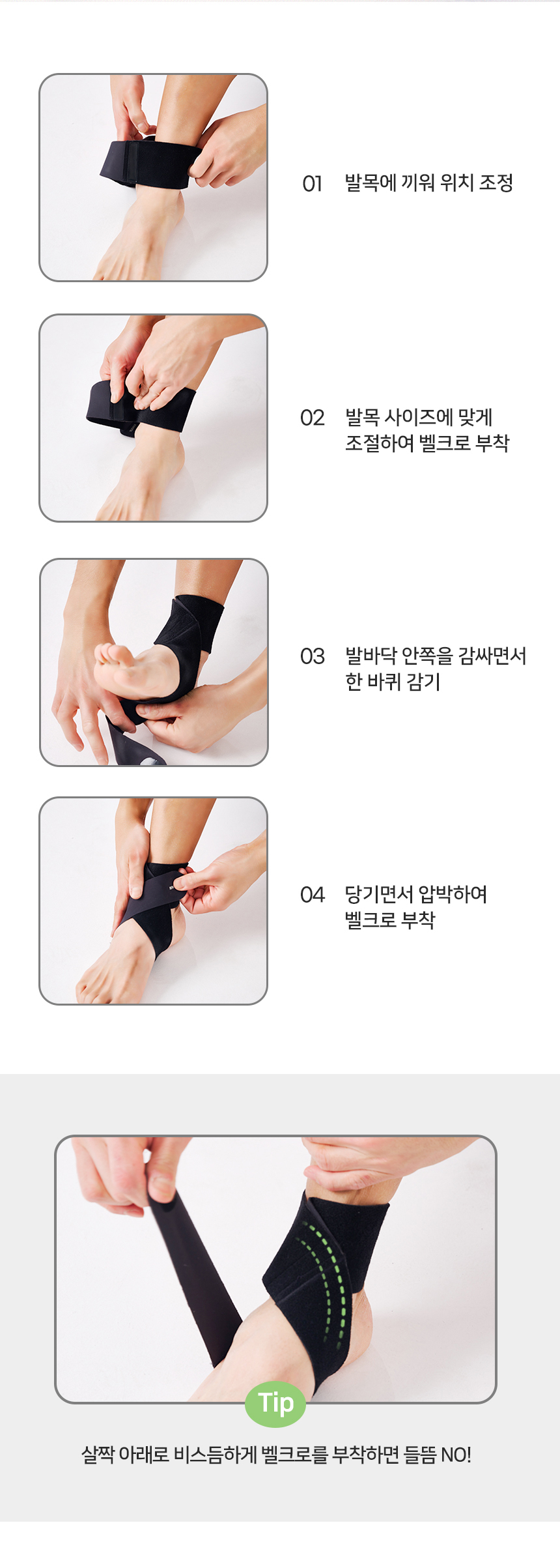 01 발목에 끼워 위치 조정

02 발목 사이즈에 맞게 조절하여 벨크로 부착

03 발바닥 안쪽을 감싸면서 한 바퀴 감기

04 당기면서 압박하여 벨크로 부착

Tip

살짝 아래로 비스듬하게 벨크로를 부착하면 들뜸 NO!