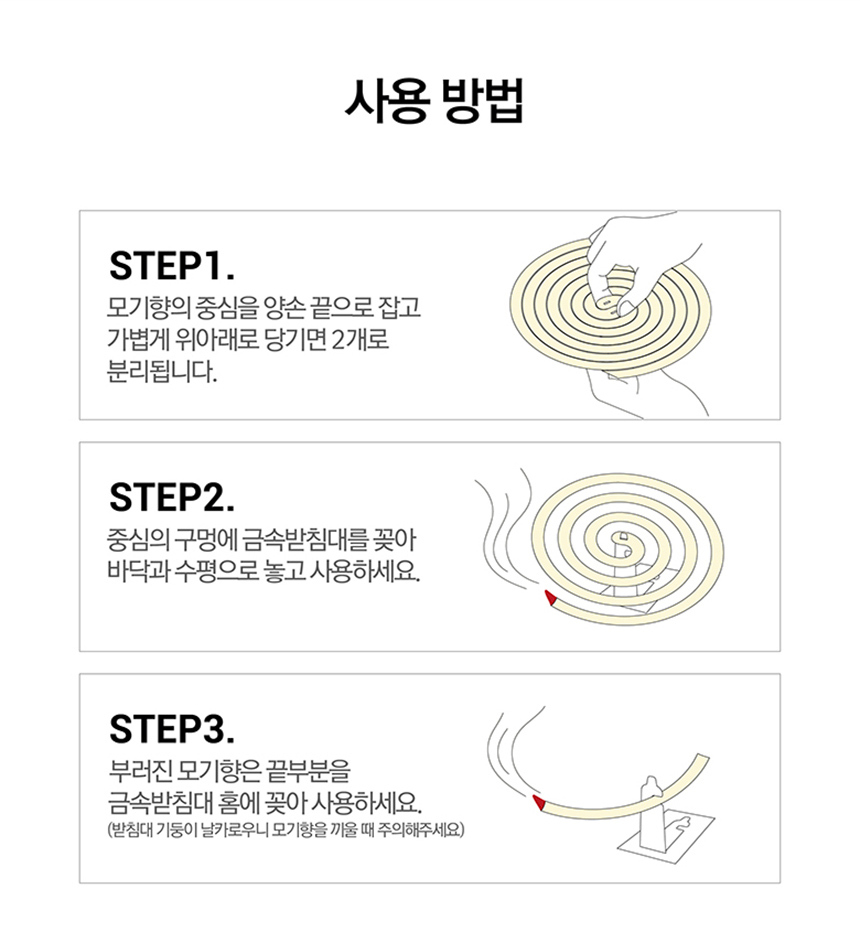 사용 방법

STEP1.
모기향의 중심을 양손 끝으로 잡고 가볍게 위아래로 당기면 2개로 분리됩니다.

STEP2.
중심의 구멍에 금속받침대를 꽂아 바닥과 수평으로 놓고 사용하세요.

STEP3.
부러진 모기향은 끝부분을 금속받침대 홈에 꽂아 사용하세요.
(받침대 기둥이 날카로우니 모기향을 끼울 때 주의해주세요)