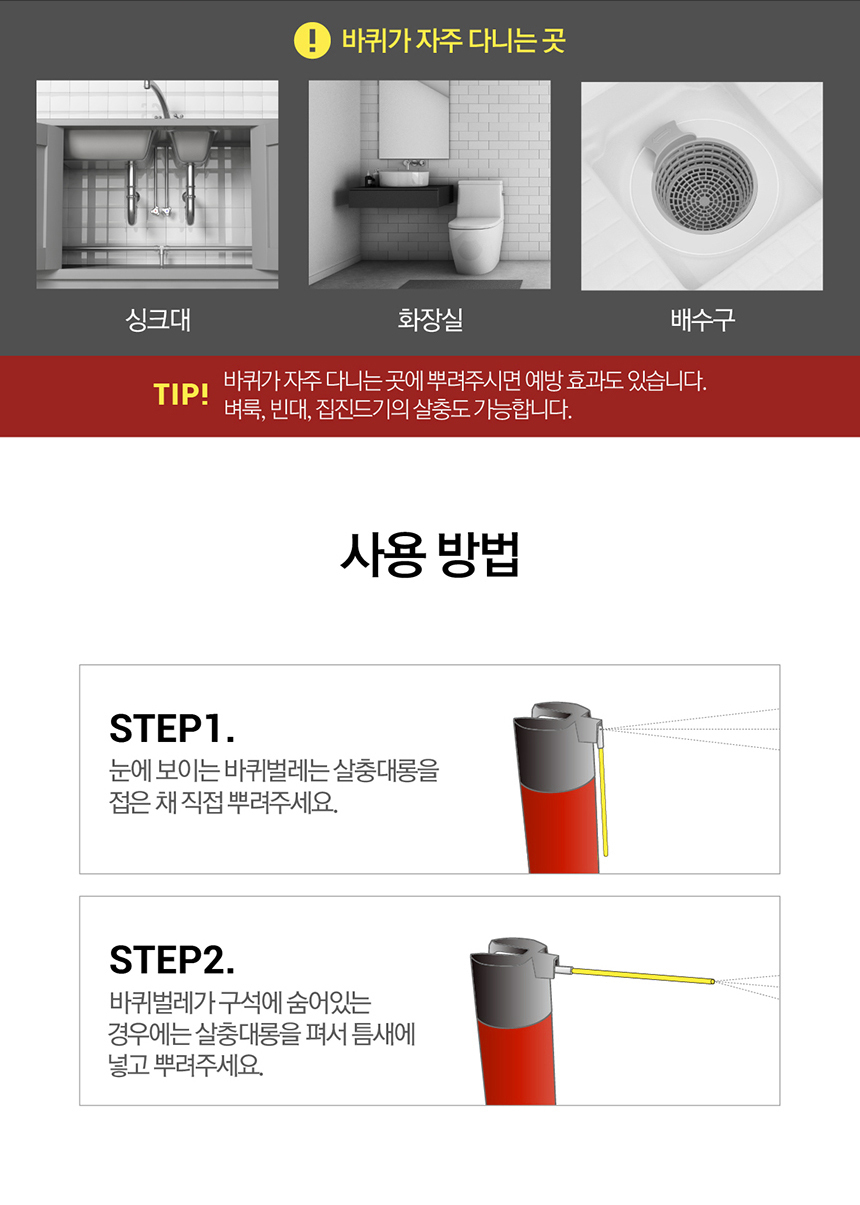 ! 바퀴가 자주 다니는 곳

싱크대

화장실

배수구

TIP! 바퀴가 자주 다니는 곳에 뿌려주시면 예방 효과도 있습니다. 벼룩, 빈대, 집진드기의 살충도 가능합니다.

사용 방법

STEP1.
눈에 보이는 바퀴벌레는 살충대롱을 접은 채 직접 뿌려주세요.

STEP2.
바퀴벌레가 구석에 숨어있는 경우에는 살충대롱을 펴서 틈새에 넣고 뿌려주세요.