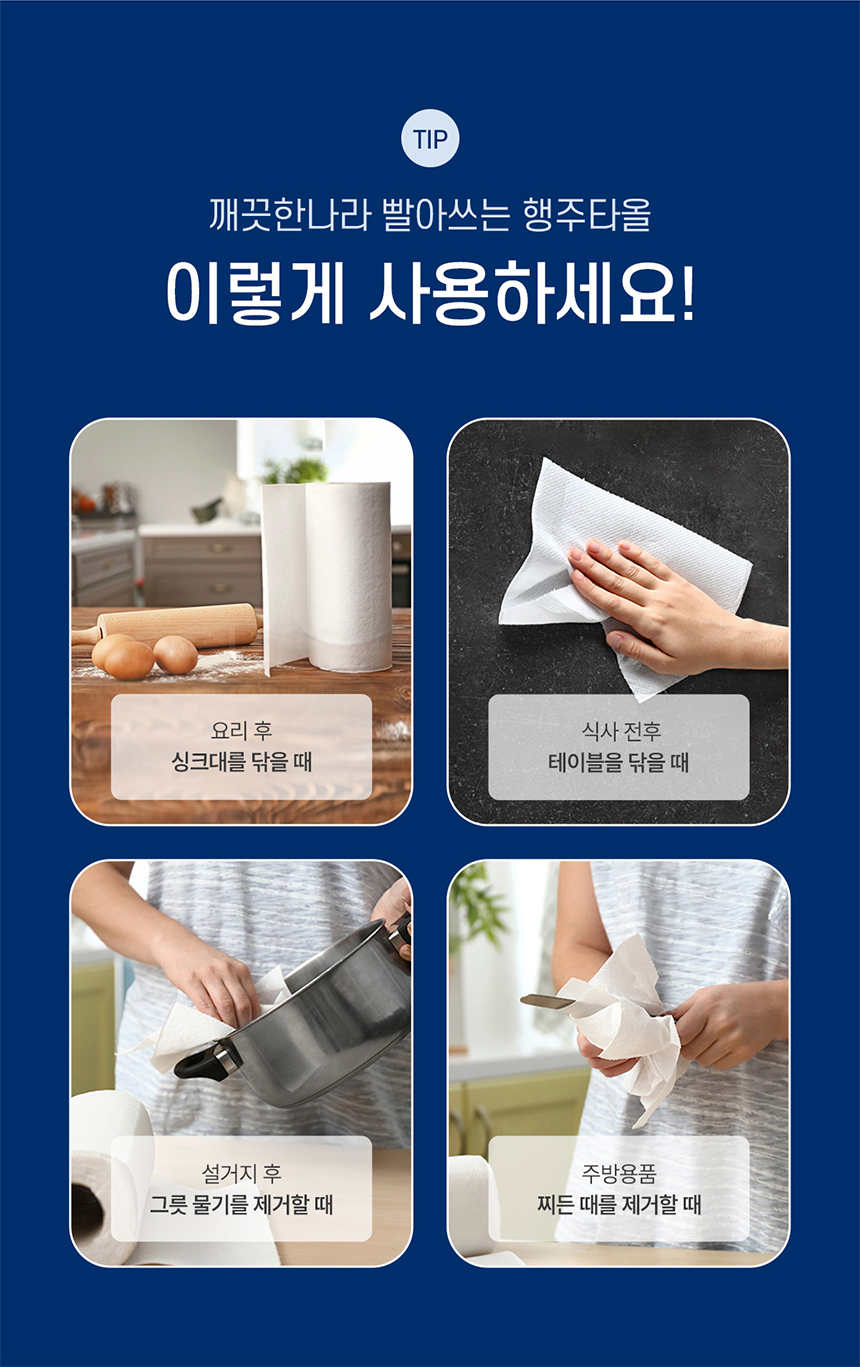 TIP

깨끗한나라 빨아쓰는 행주타올

이렇게 사용하세요!

요리 후
싱크대를 닦을 때

식사 전후
테이블을 닦을 때

설거지 후
그릇 물기를 제거할 때

주방용품
찌든 때를 제거할 때