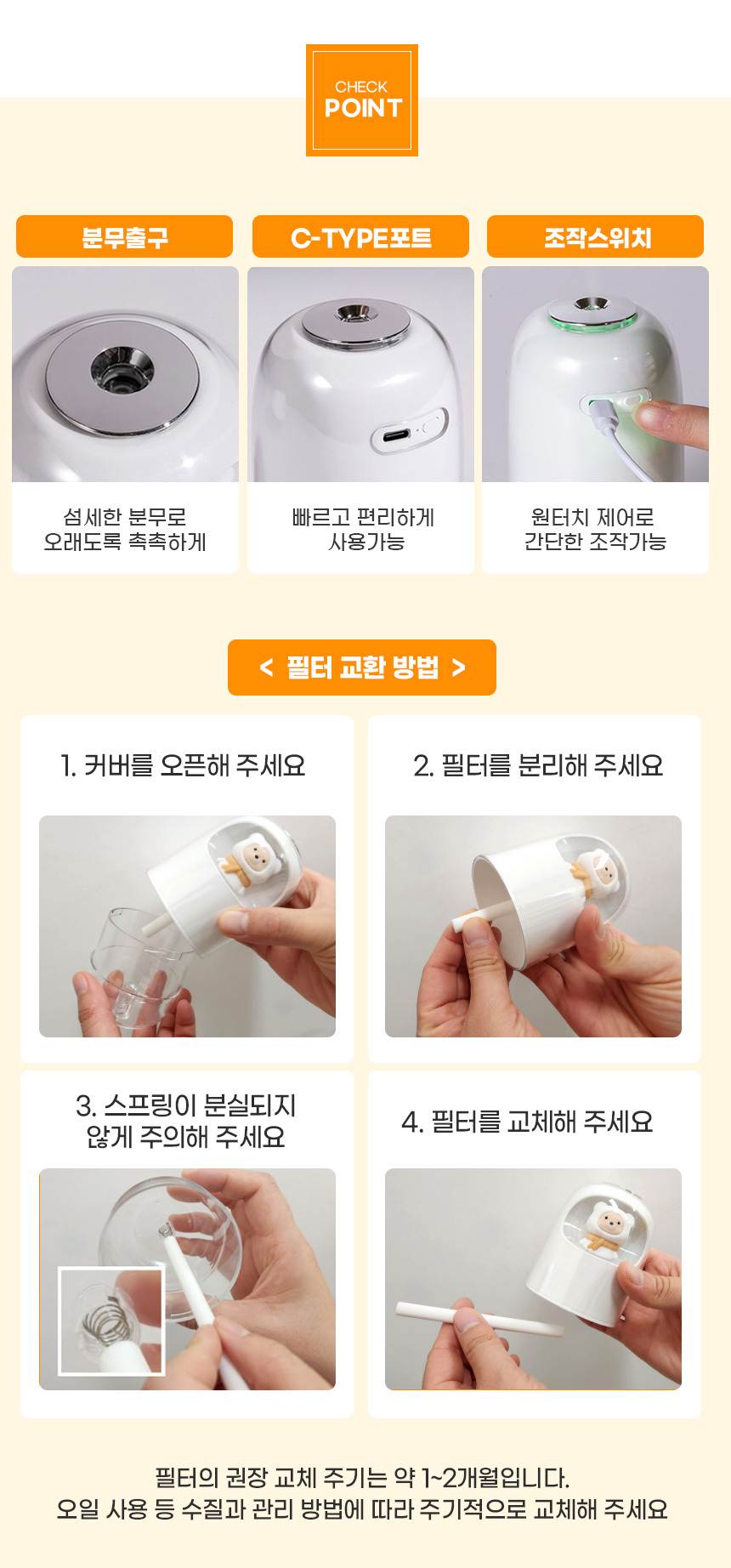 CHECK
POINT

분무출구

섬세한 분무로
오래도록 촉촉하게

C-TYPE포트

빠르고 편리하게
사용가능

조작스위치

원터치 제어로
간단한 조작가능

< 필터 교환 방법 >

1. 커버를 오픈해 주세요

2. 필터를 분리해 주세요

3. 스프링이 분실되지
않게 주의해 주세요

4. 필터를 교체해 주세요

필터의 권장 교체 주기는 약 1~2개월입니다.
오일 사용 등 수질과 관리 방법에 따라 주기적으로 교체해 주세요