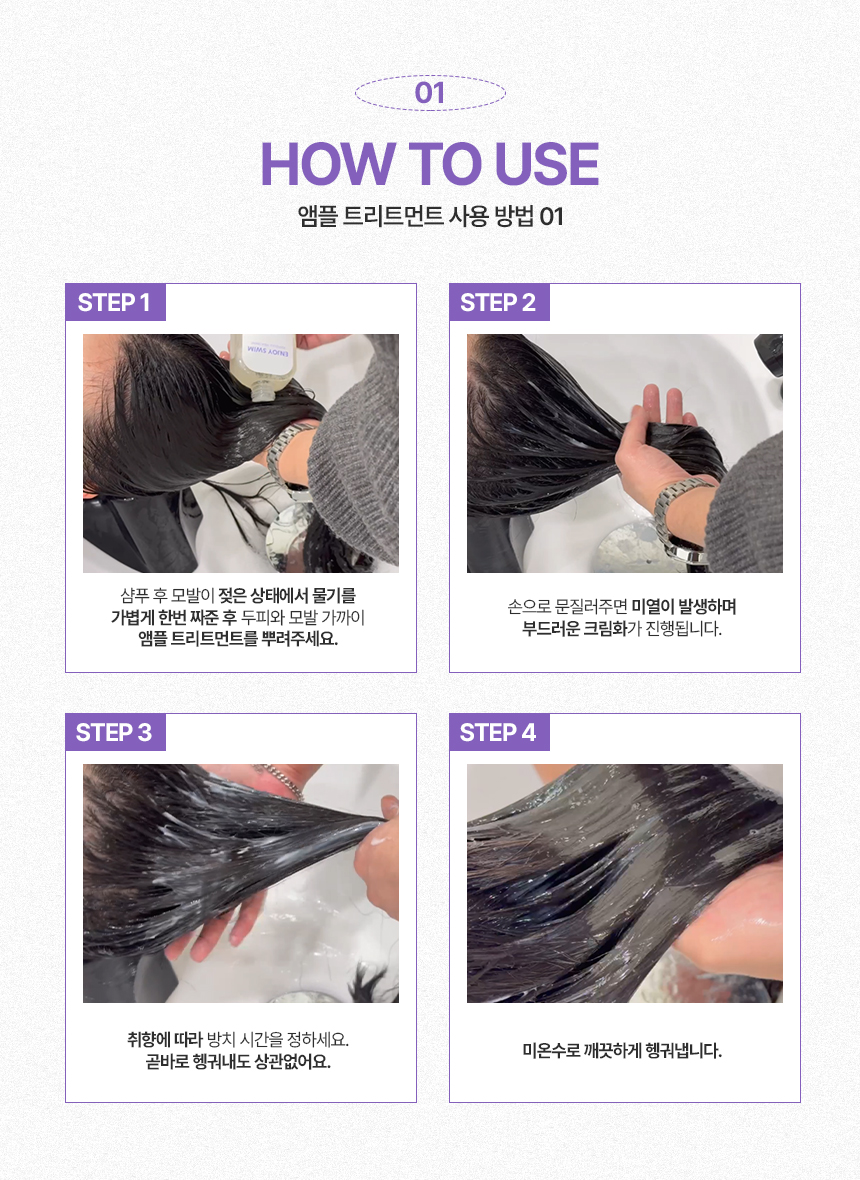 01

HOW TO USE

앰플 트리트먼트 사용 방법 01

STEP 1

ENJOY SWIM

샴푸 후 모발이 젖은 상태에서 물기를 가볍게 한번 짜준 후 두피와 모발 가까이 앰플 트리트먼트를 뿌려주세요.

STEP 2

손으로 문질러주면 미열이 발생하며 부드러운 크림화가 진행됩니다.

STEP 3

취향에 따라 방치 시간을 정하세요. 곧바로 헹궈내도 상관없어요.

STEP 4

미온수로 깨끗하게 헹궈냅니다.