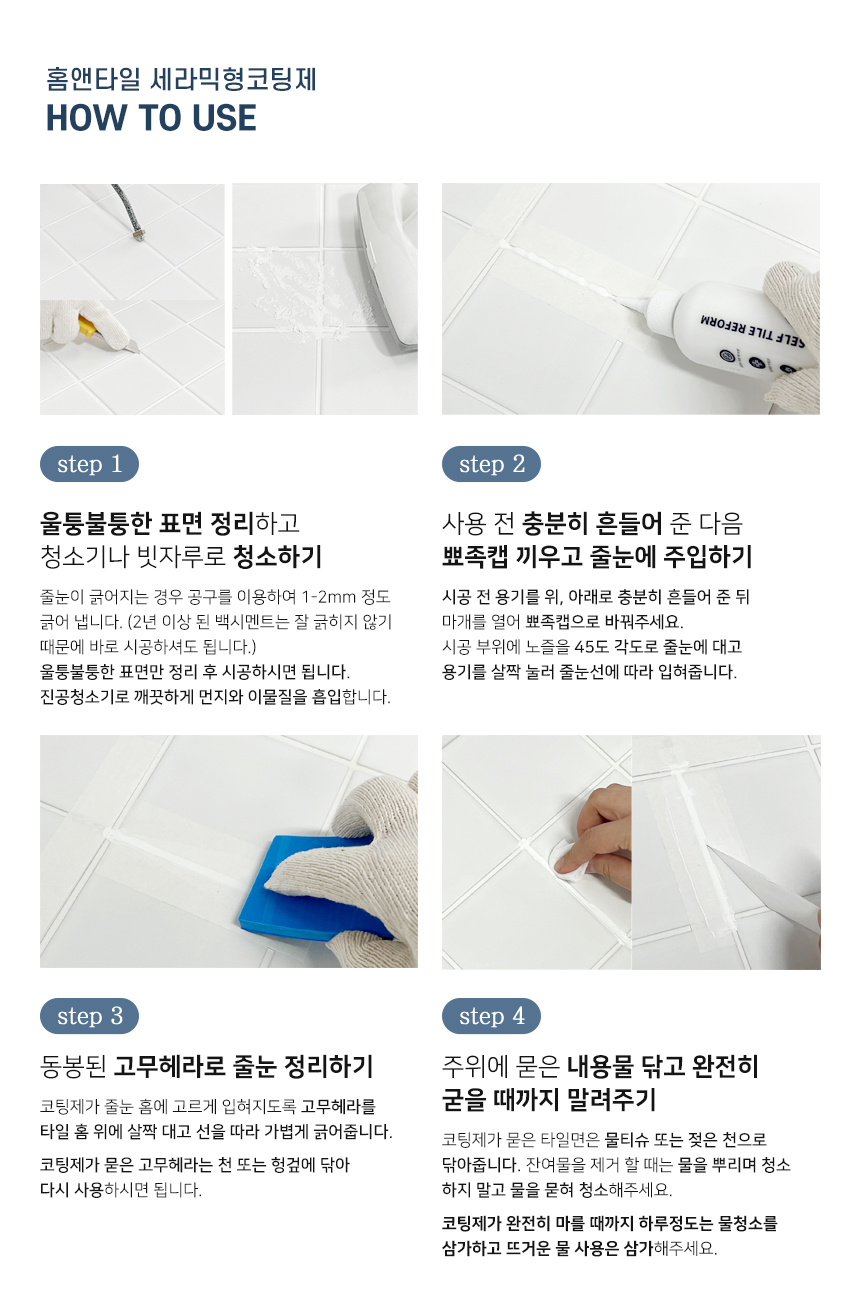 홈앤타일 세라믹형코팅제
HOW TO USE

SELF TILE REFORM

step 1

울퉁불퉁한 표면 정리하고 청소기나 빗자루로 청소하기

줄눈이 긁어지는 경우 공구를 이용하여 1-2mm 정도 긁어 냅니다. (2년 이상 된 백시멘트는 잘 긁히지 않기 때문에 바로 시공하셔도 됩니다.)
울퉁불퉁한 표면만 정리 후 시공하시면 됩니다.
진공청소기로 깨끗하게 먼지와 이물질을 흡입합니다.

step 2

사용 전 충분히 흔들어 준 다음 뾰족캡 끼우고 줄눈에 주입하기

시공 전 용기를 위, 아래로 충분히 흔들어 준 뒤 마개를 열어 뾰족캡으로 바꿔주세요.
시공 부위에 노즐을 45도 각도로 줄눈에 대고 용기를 살짝 눌러 줄눈선에 따라 입혀줍니다.

step 3

동봉된 고무헤라로 줄눈 정리하기

코팅제가 줄눈 홈에 고르게 입혀지도록 고무헤라를 타일 홈 위에 살짝 대고 선을 따라 가볍게 긁어줍니다.

코팅제가 묻은 고무헤라는 천 또는 헝겊에 닦아 다시 사용하시면 됩니다.

step 4

주위에 묻은 내용물 닦고 완전히 굳을 때까지 말려주기

코팅제가 묻은 타일면은 물티슈 또는 젖은 천으로 닦아줍니다. 잔여물을 제거 할 때는 물을 뿌리며 청소하지 말고 물을 묻혀 청소해주세요.

코팅제가 완전히 마를 때까지 하루정도는 물청소를 삼가하고 뜨거운 물 사용은 삼가해주세요.