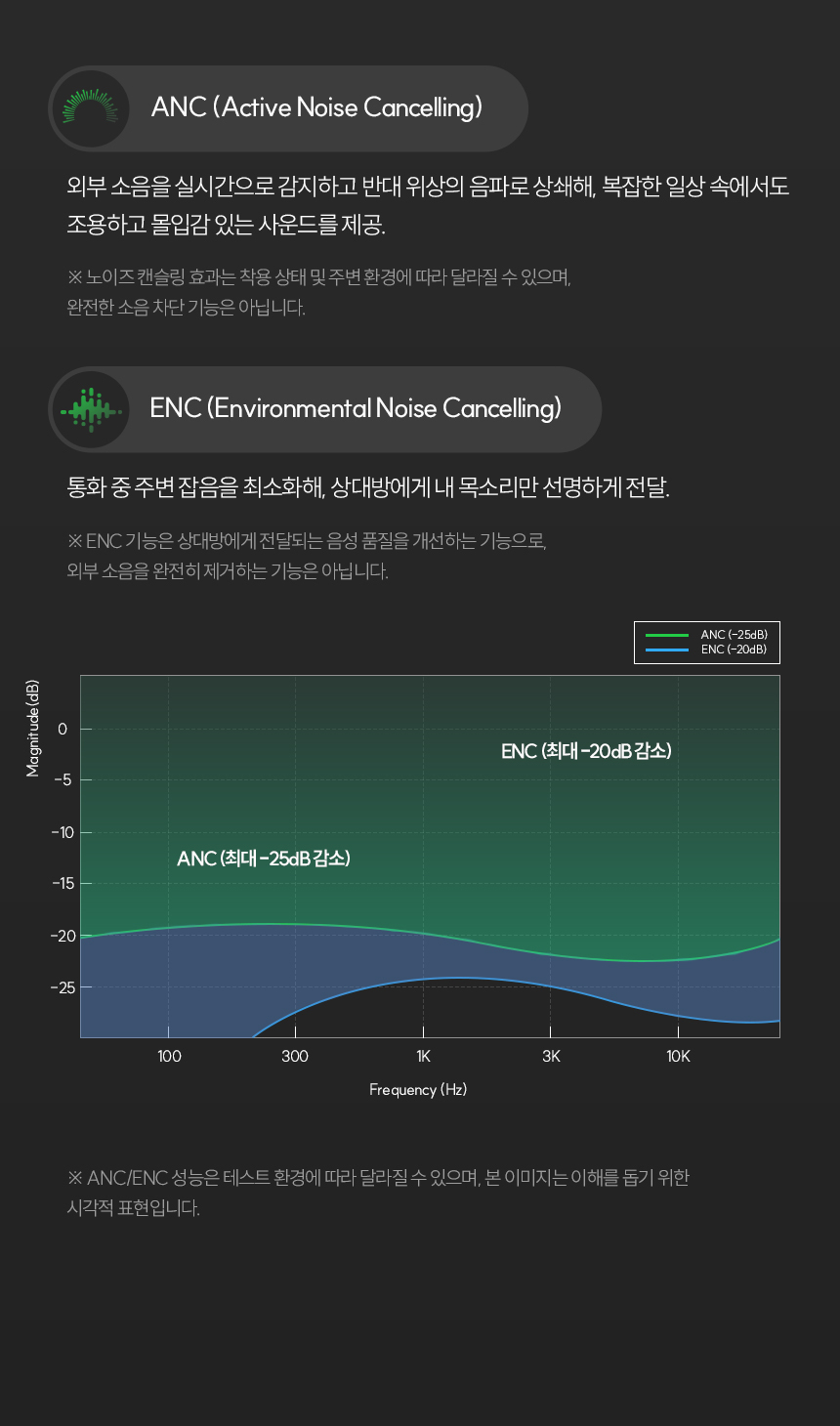 ANC (Active Noise Cancelling)

외부 소음을 실시간으로 감지하고 반대 위상의 음파로 상쇄해, 복잡한 일상 속에서도 조용하고 몰입감 있는 사운드를 제공.

※ 노이즈 캔슬링 효과는 착용 상태 및 주변 환경에 따라 달라질 수 있으며, 완전한 소음 차단 기능은 아닙니다.

ENC (Environmental Noise Cancelling)

통화 중 주변 잡음을 최소화해, 상대방에게 내 목소리만 선명하게 전달.

※ ENC 기능은 상대방에게 전달되는 음성 품질을 개선하는 기능으로, 외부 소음을 완전히 제거하는 기능은 아닙니다.

ANC (-25dB)
ENC (-20dB)

Magnitude (dB)
0
-5
-10
-15
-20
-25

ENC (최대 -20dB 감소)

ANC (최대 -25dB 감소)

100
300
1K
3K
10K
Frequency (Hz)

※ ANC/ENC 성능은 테스트 환경에 따라 달라질 수 있으며, 본 이미지는 이해를 돕기 위한 시각적 표현입니다.