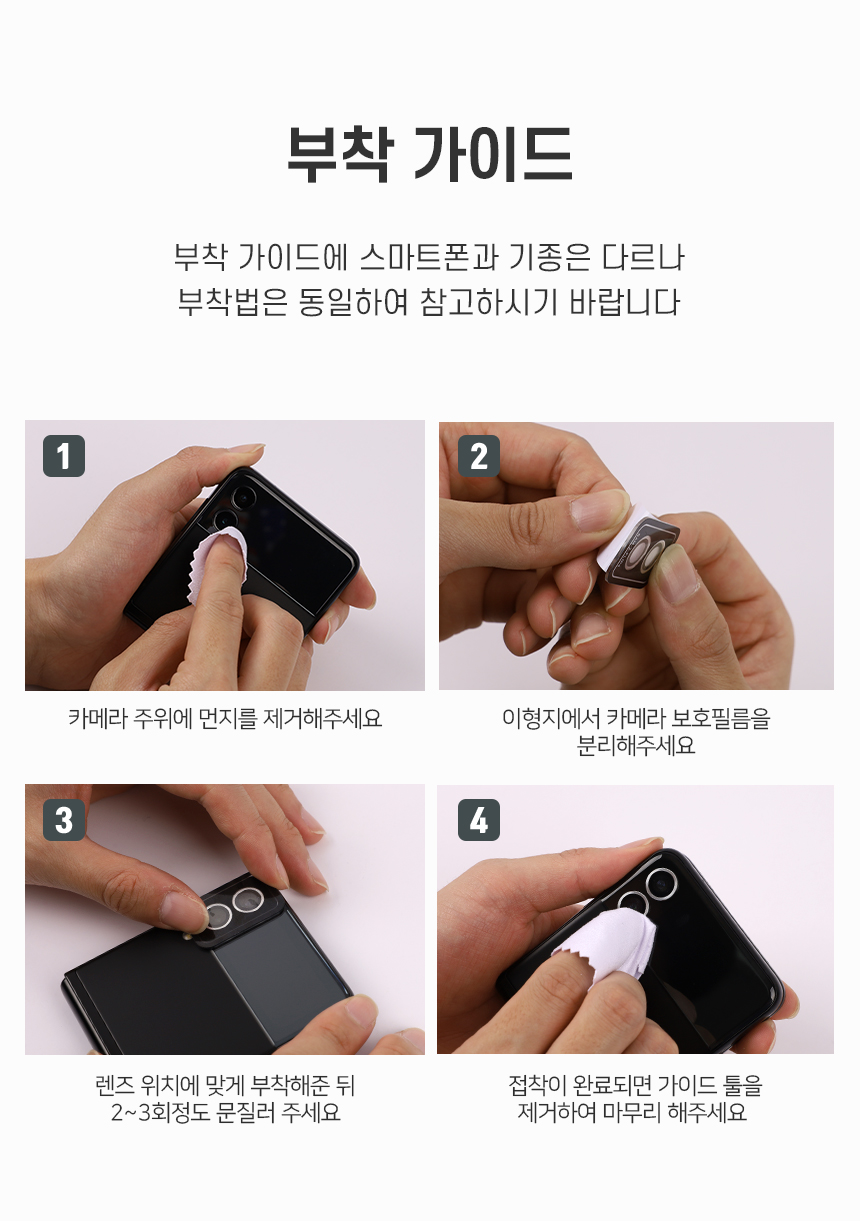 부착 가이드

부착 가이드에 스마트폰과 기종은 다르나
부착법은 동일하여 참고하시기 바랍니다

1

카메라 주위에 먼지를 제거해주세요

2

이형지에서 카메라 보호필름을
분리해주세요

3

렌즈 위치에 맞게 부착해준 뒤
2~3회정도 문질러 주세요

4

접착이 완료되면 가이드 툴을
제거하여 마무리 해주세요