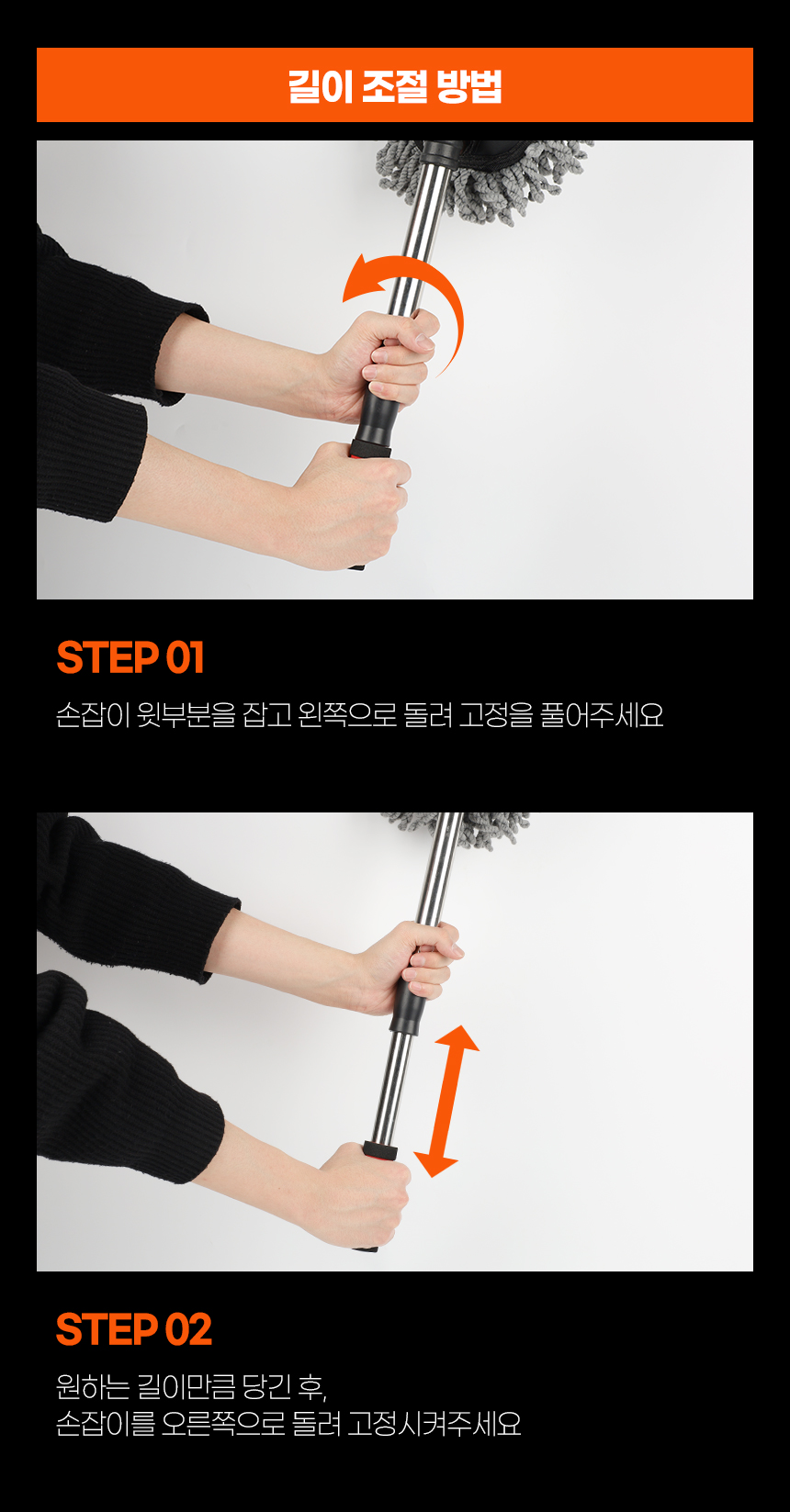 길이 조절 방법

STEP 01

손잡이 윗부분을 잡고 왼쪽으로 돌려 고정을 풀어주세요

STEP 02

원하는 길이만큼 당긴 후,
손잡이를 오른쪽으로 돌려 고정시켜주세요