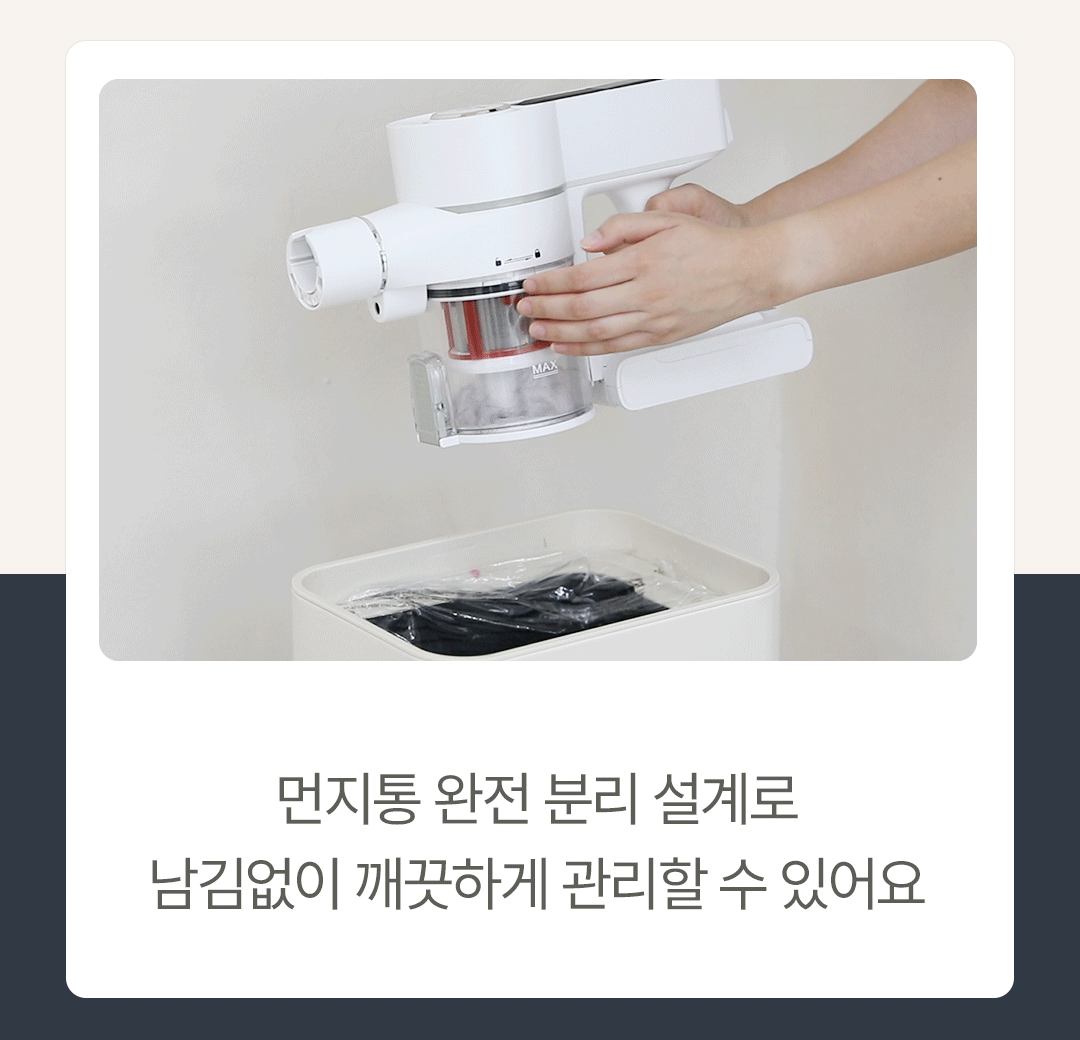 MAX

먼지통 완전 분리 설계로
남김없이 깨끗하게 관리할 수 있어요