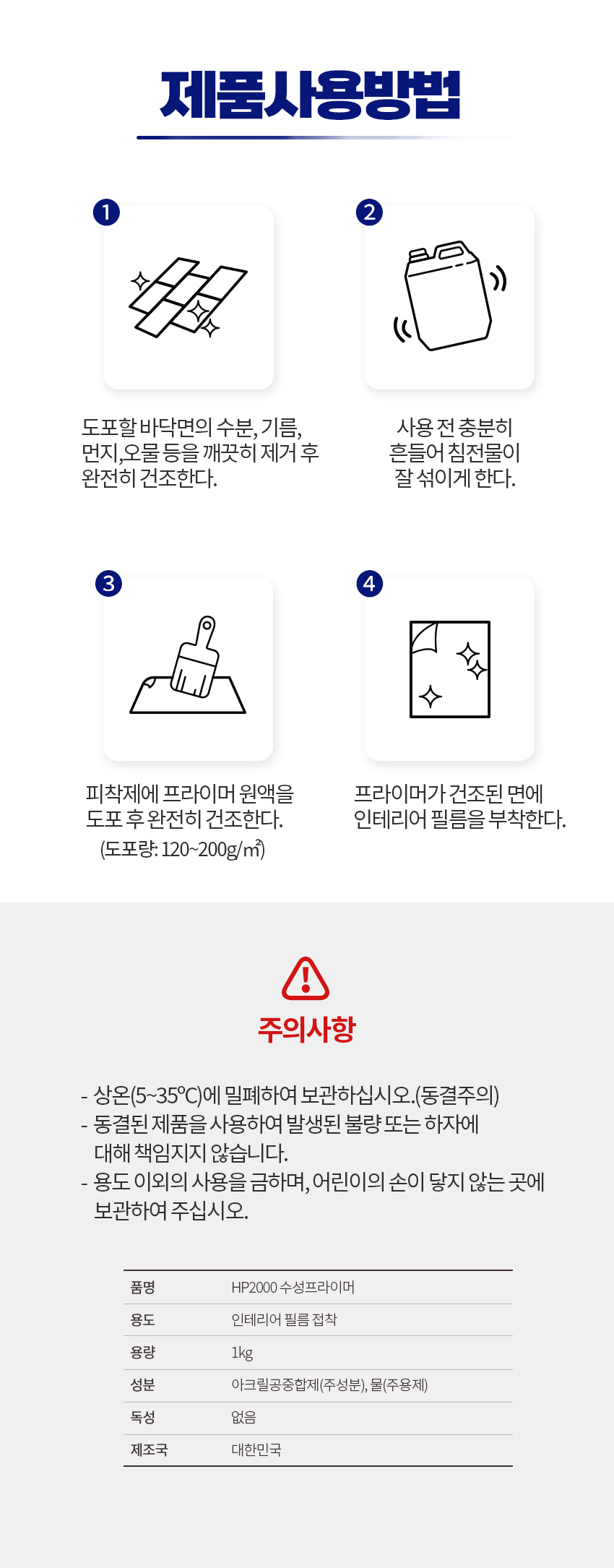 제품사용방법

1

도포할 바닥면의 수분, 기름, 먼지,오물 등을 깨끗히 제거 후 완전히 건조한다.

2

사용 전 충분히 흔들어 침전물이 잘 섞이게 한다.

3

피착제에 프라이머 원액을 도포 후 완전히 건조한다. (도포량: 120~200g/㎡)

4

프라이머가 건조된 면에 인테리어 필름을 부착한다.

주의사항

- 상온(5~35℃)에 밀폐하여 보관하십시오.(동결주의)
- 동결된 제품을 사용하여 발생된 불량 또는 하자에 대해 책임지지 않습니다.
- 용도 이외의 사용을 금하며, 어린이의 손이 닿지 않는 곳에 보관하여 주십시오.

| 품명 | HP2000 수성프라이머 |
|---|---|
| 용도 | 인테리어 필름 접착 |
| 용량 | 1kg |
| 성분 | 아크릴공중합제(주성분), 물(주용제) |
| 독성 | 없음 |
| 제조국 | 대한민국 |