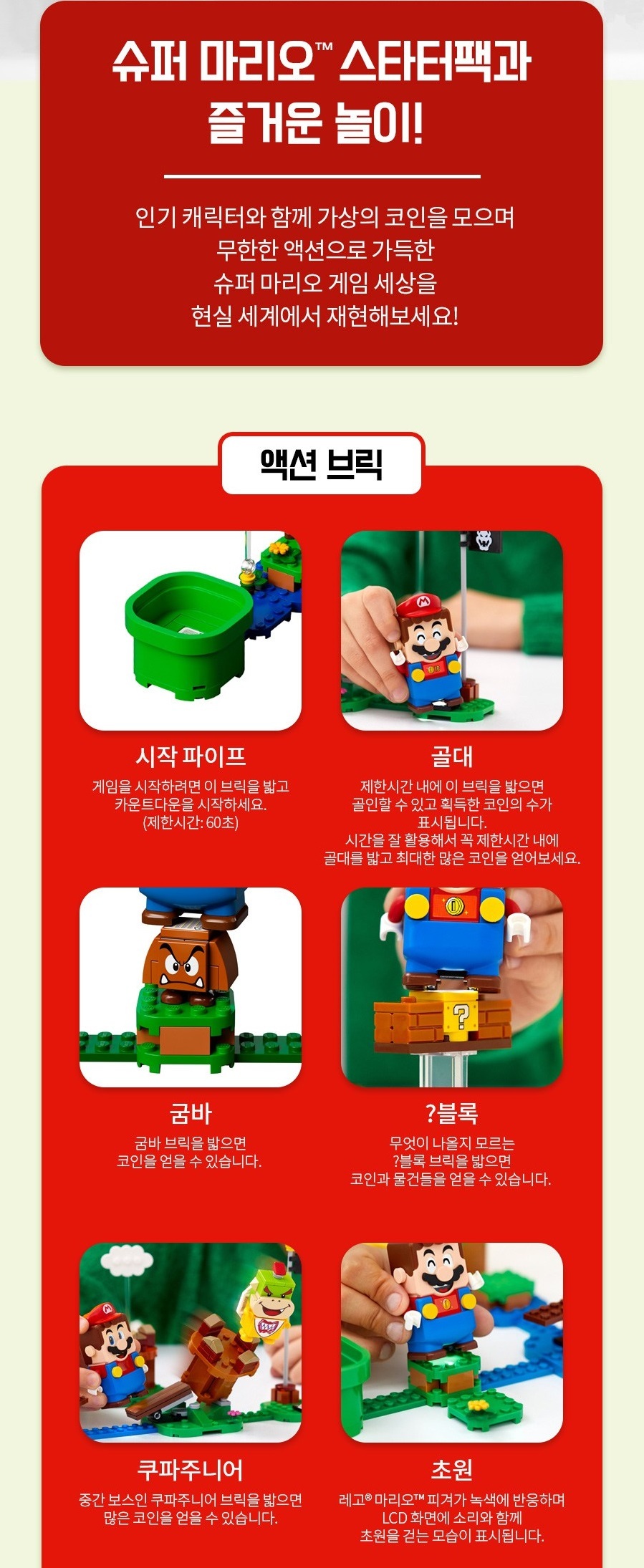 슈퍼 마리오™ 스타터팩과 즐거운 놀이!

인기 캐릭터와 함께 가상의 코인을 모으며 무한한 액션으로 가득한 슈퍼 마리오 게임 세상을 현실 세계에서 재현해보세요!

액션 브릭

시작 파이프

게임을 시작하려면 이 브릭을 밟고 카운트다운을 시작하세요. (제한시간: 60초)

골대

제한시간 내에 이 브릭을 밟으면 골인할 수 있고 획득한 코인의 수가 표시됩니다. 시간을 잘 활용해서 꼭 제한시간 내에 골대를 밟고 최대한 많은 코인을 얻어보세요.

굼바

굼바 브릭을 밟으면 코인을 얻을 수 있습니다.

?블록

무엇이 나올지 모르는 ?블록 브릭을 밟으면 코인과 물건들을 얻을 수 있습니다.

쿠파주니어

중간 보스인 쿠파주니어 브릭을 밟으면 많은 코인을 얻을 수 있습니다.

초원

레고® 마리오™ 피겨가 녹색에 반응하며 LCD 화면에 소리와 함께 초원을 걷는 모습이 표시됩니다.