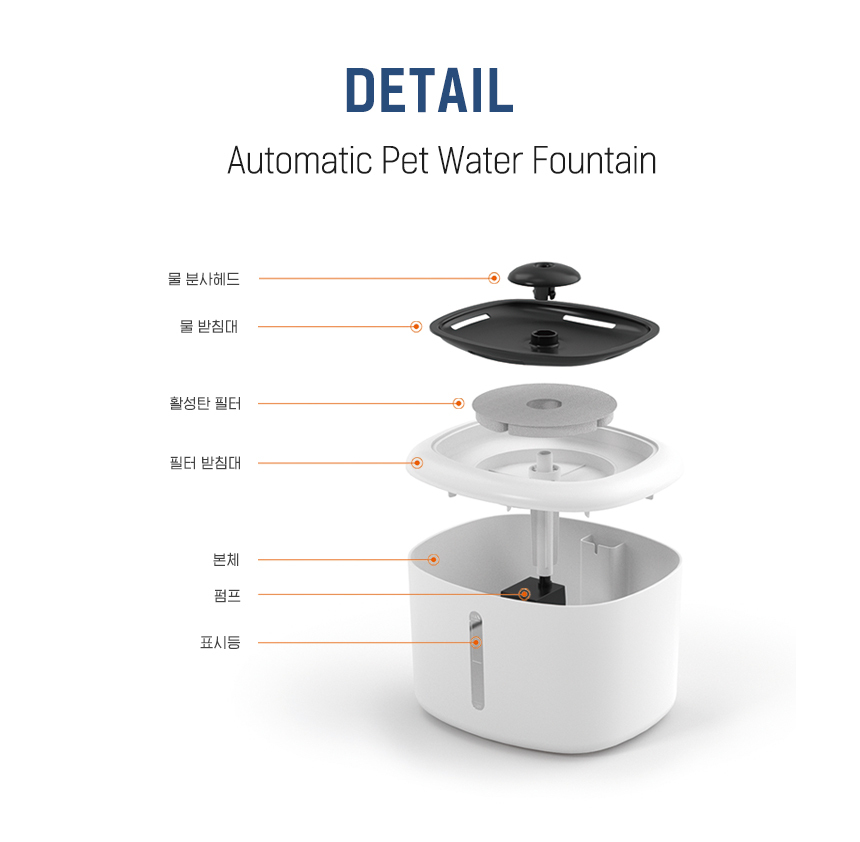 DETAIL

Automatic Pet Water Fountain

물 분사헤드

물 받침대

활성탄 필터

필터 받침대

본체

펌프

표시등