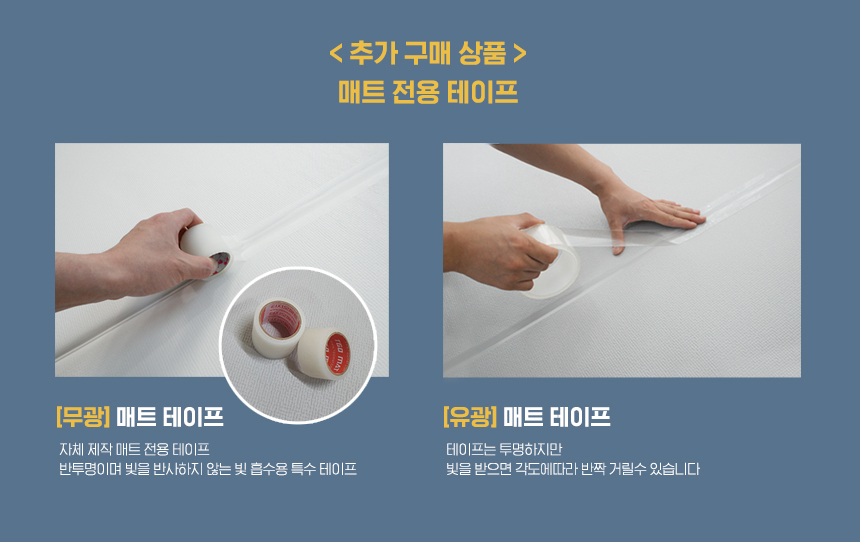 < 추가 구매 상품 >
매트 전용 테이프

[무광] 매트 테이프
자체 제작 매트 전용 테이프
반투명이며 빛을 반사하지 않는 빛 흡수용 특수 테이프

[유광] 매트 테이프
테이프는 투명하지만
빛을 받으면 각도에따라 반짝 거릴수 있습니다