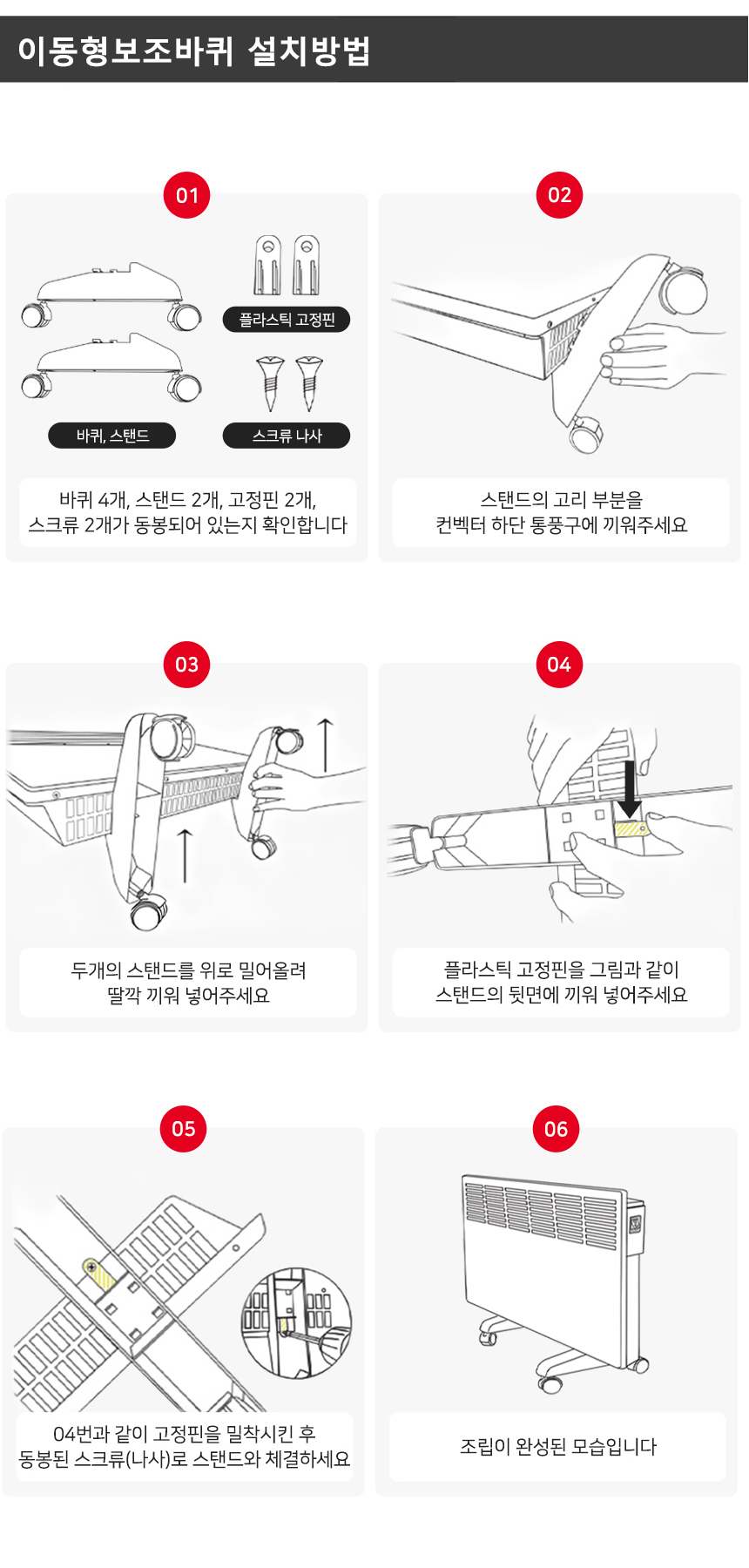 이동형보조바퀴 설치방법

01

플라스틱 고정핀

바퀴, 스탠드

스크류 나사

바퀴 4개, 스탠드 2개, 고정핀 2개, 스크류 2개가 동봉되어 있는지 확인합니다

02

스탠드의 고리 부분을 컨벡터 하단 통풍구에 끼워주세요

03

두개의 스탠드를 위로 밀어올려 딸깍 끼워 넣어주세요

04

플라스틱 고정핀을 그림과 같이 스탠드의 뒷면에 끼워 넣어주세요

05

04번과 같이 고정핀을 밀착시킨 후 동봉된 스크류(나사)로 스탠드와 체결하세요

06

조립이 완성된 모습입니다