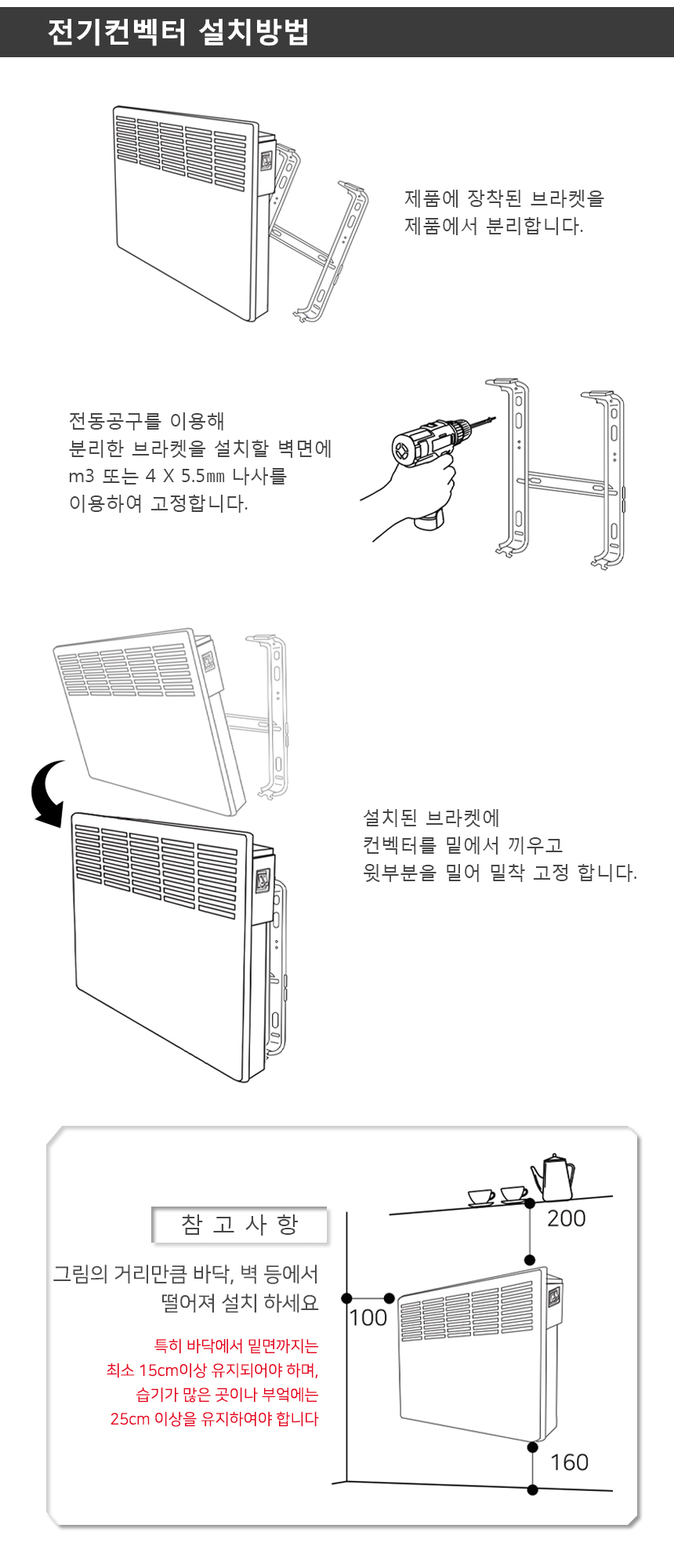 전기컨벡터 설치방법

제품에 장착된 브라켓을 제품에서 분리합니다.

전동공구를 이용해 분리한 브라켓을 설치할 벽면에 m3 또는 4 X 5.5㎜ 나사를 이용하여 고정합니다.

설치된 브라켓에 컨벡터를 밑에서 끼우고 윗부분을 밀어 밀착 고정 합니다.

참 고 사 항

그림의 거리만큼 바닥, 벽 등에서 떨어져 설치 하세요

특히 바닥에서 밑면까지는 최소 15cm이상 유지되어야 하며, 습기가 많은 곳이나 부엌에는 25cm 이상을 유지하여야 합니다

200

100

160